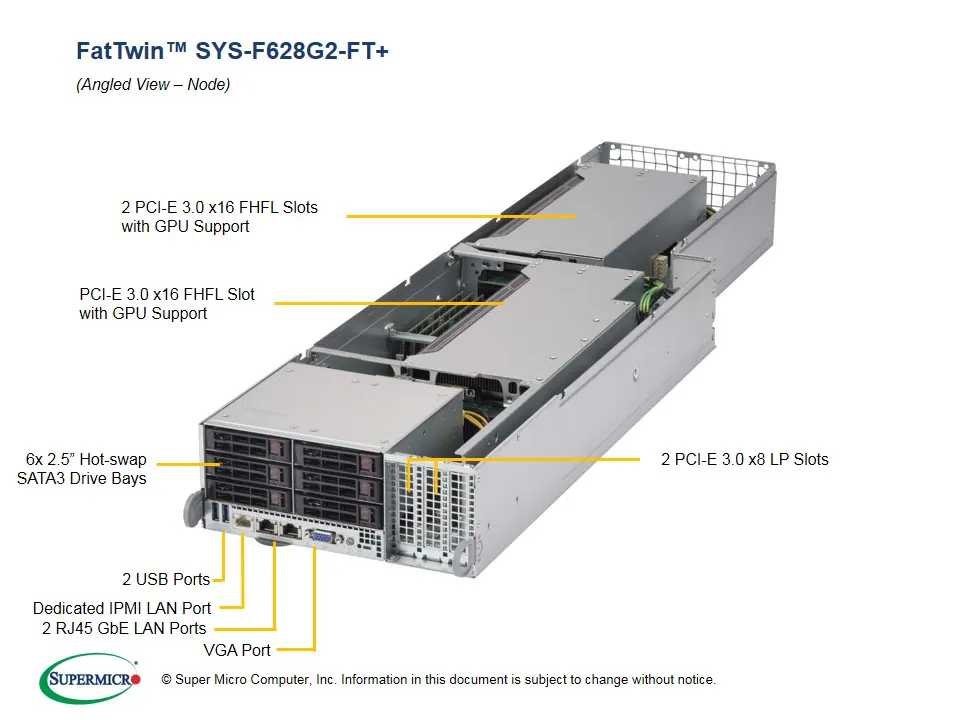 FatTwin™ SYS-F628G2-FT+

(Angled View – Node)

2 PCI-E 3.0 x16 FHFL Slots with GPU Support

PCI-E 3.0 x16 FHFL Slot with GPU Support

6x 2.5" Hot-swap SATA3 Drive Bays

2 PCI-E 3.0 x8 LP Slots

2 USB Ports

Dedicated IPMI LAN Port

2 RJ45 GbE LAN Ports

VGA Port

SUPERMICRO

© Super Micro Computer, Inc. Information in this document is subject to change without notice.