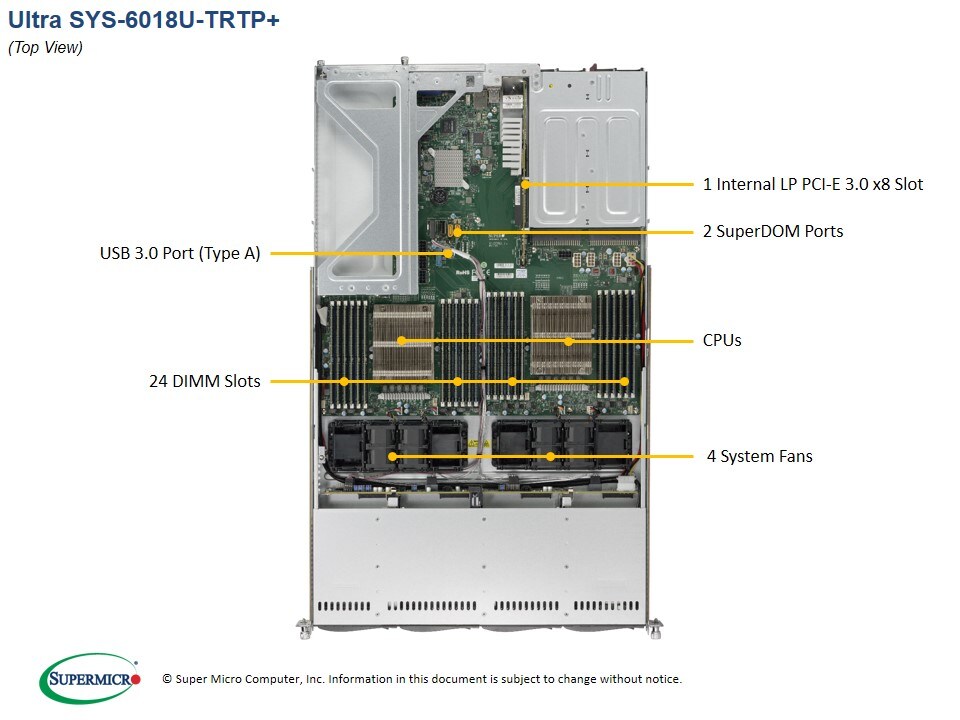 Ultra SYS-6018U-TRTP+
(Top View)

1 Internal LP PCI-E 3.0 x8 Slot

2 SuperDOM Ports

USB 3.0 Port (Type A)

CPUs

24 DIMM Slots

4 System Fans

SUPERMICRO

© Super Micro Computer, Inc. Information in this document is subject to change without notice.