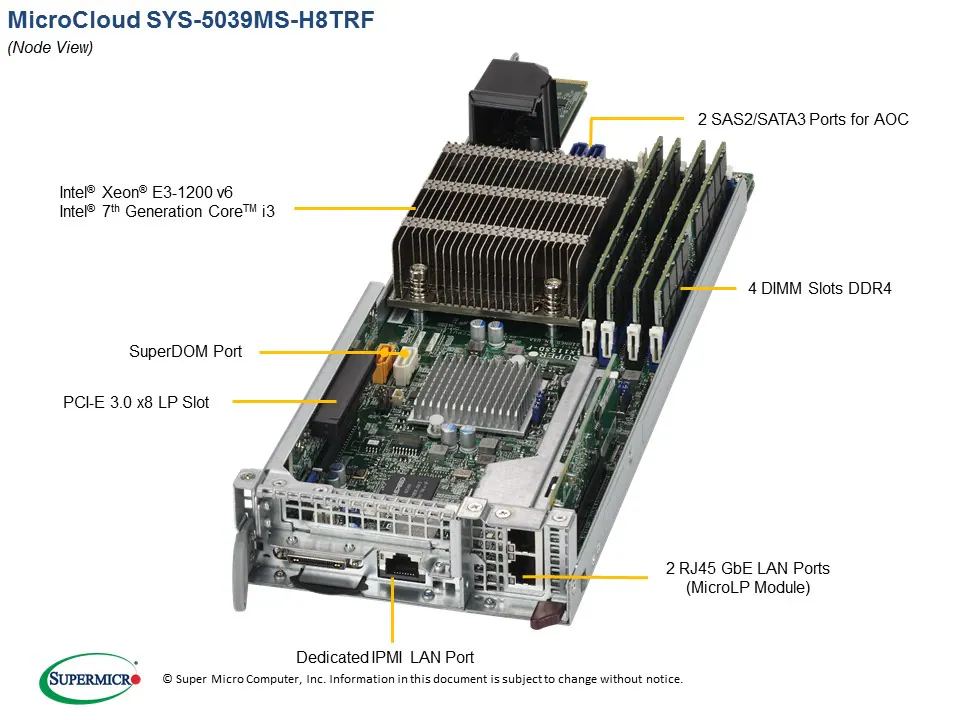 MicroCloud SYS-5039MS-H8TRF

(Node View)

2 SAS2/SATA3 Ports for AOC

Intel® Xeon® E3-1200 v6
Intel® 7th Generation Core™ i3

4 DIMM Slots DDR4

SuperDOM Port

PCI-E 3.0 x8 LP Slot

2 RJ45 GbE LAN Ports
(MicroLP Module)

Dedicated IPMI LAN Port

SUPERMICRO

© Super Micro Computer, Inc. Information in this document is subject to change without notice.