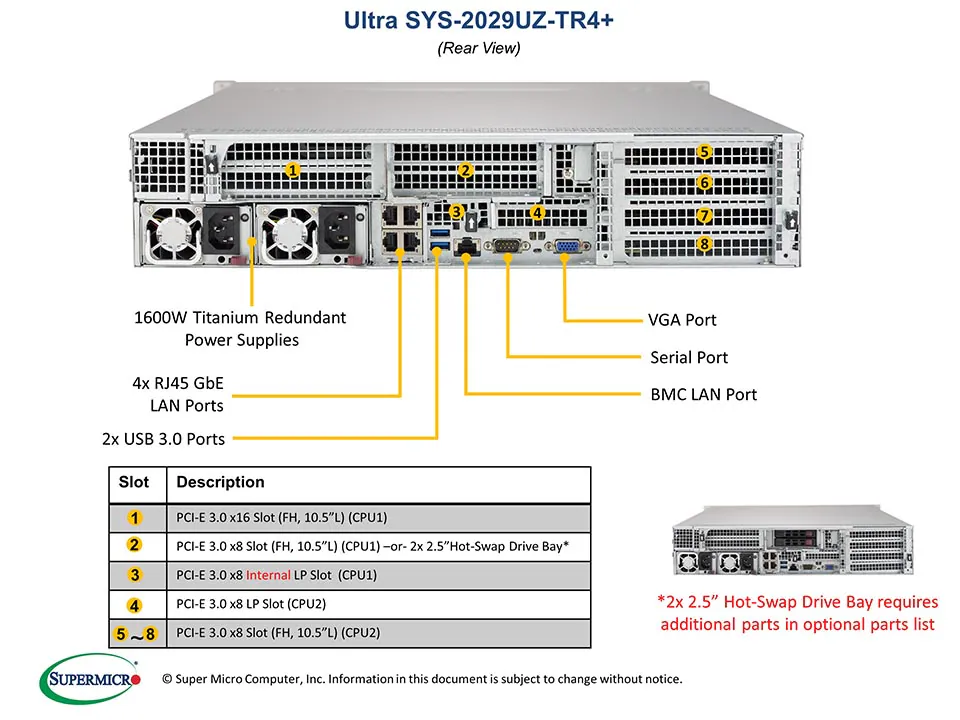 Ultra SYS-2029UZ-TR4+
(Rear View)

1
2
3
4
5
6
7
8

1600W Titanium Redundant Power Supplies

4x RJ45 GbE LAN Ports

2x USB 3.0 Ports

VGA Port

Serial Port

BMC LAN Port

| Slot | Description |
|---|---|
| 1 | PCI-E 3.0 x16 Slot (FH, 10.5"L) (CPU1) |
| 2 | PCI-E 3.0 x8 Slot (FH, 10.5"L) (CPU1) –or- 2x 2.5"Hot-Swap Drive Bay* |
| 3 | PCI-E 3.0 x8 Internal LP Slot (CPU1) |
| 4 | PCI-E 3.0 x8 LP Slot (CPU2) |
| 5 ~ 8 | PCI-E 3.0 x8 Slot (FH, 10.5"L) (CPU2) |

*2x 2.5" Hot-Swap Drive Bay requires additional parts in optional parts list

SUPERMICRO

© Super Micro Computer, Inc. Information in this document is subject to change without notice.