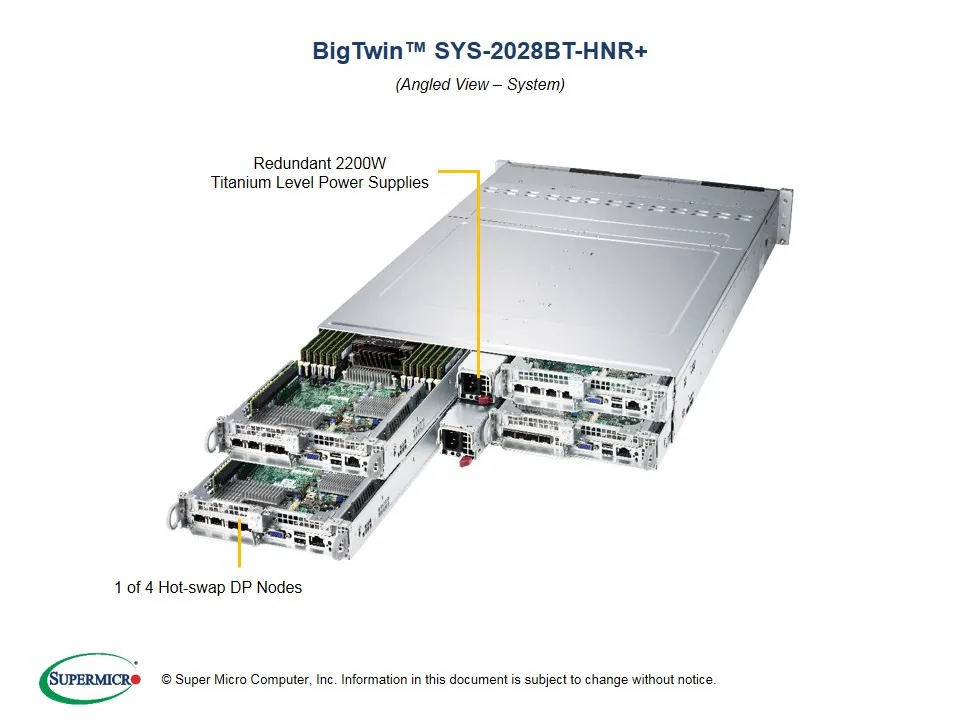 BigTwin™ SYS-2028BT-HNR+

(Angled View – System)

Redundant 2200W
Titanium Level Power Supplies

1 of 4 Hot-swap DP Nodes

SUPERMICR®

© Super Micro Computer, Inc. Information in this document is subject to change without notice.