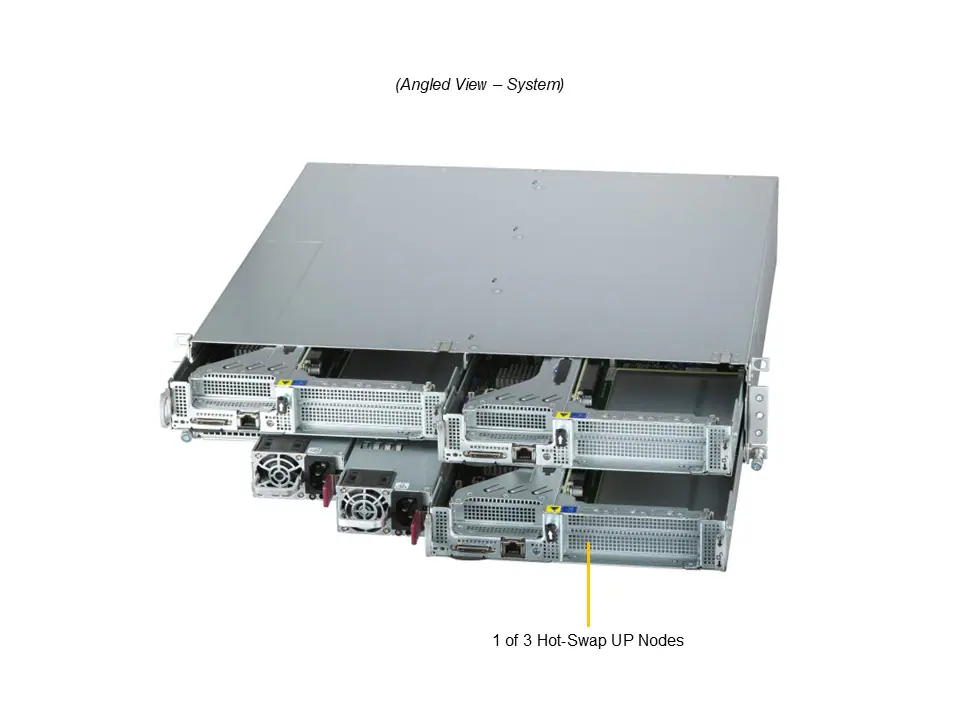 (Angled View – System)

1 of 3 Hot-Swap UP Nodes