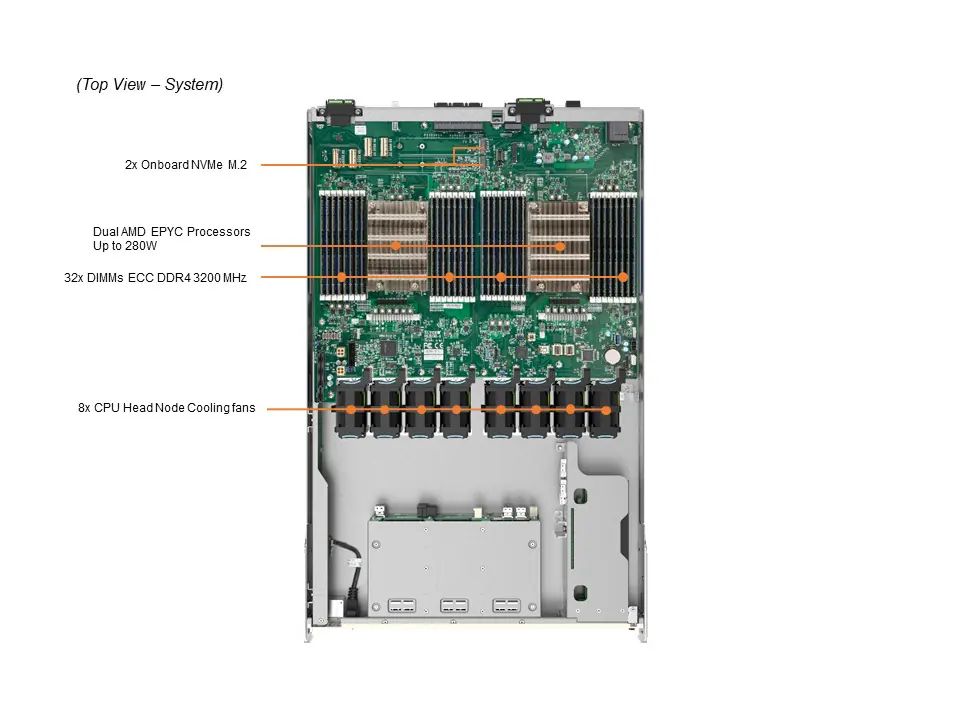 (Top View – System)

2x Onboard NVMe M.2

Dual AMD EPYC Processors
Up to 280W

32x DIMMs ECC DDR4 3200 MHz

8x CPU Head Node Cooling fans