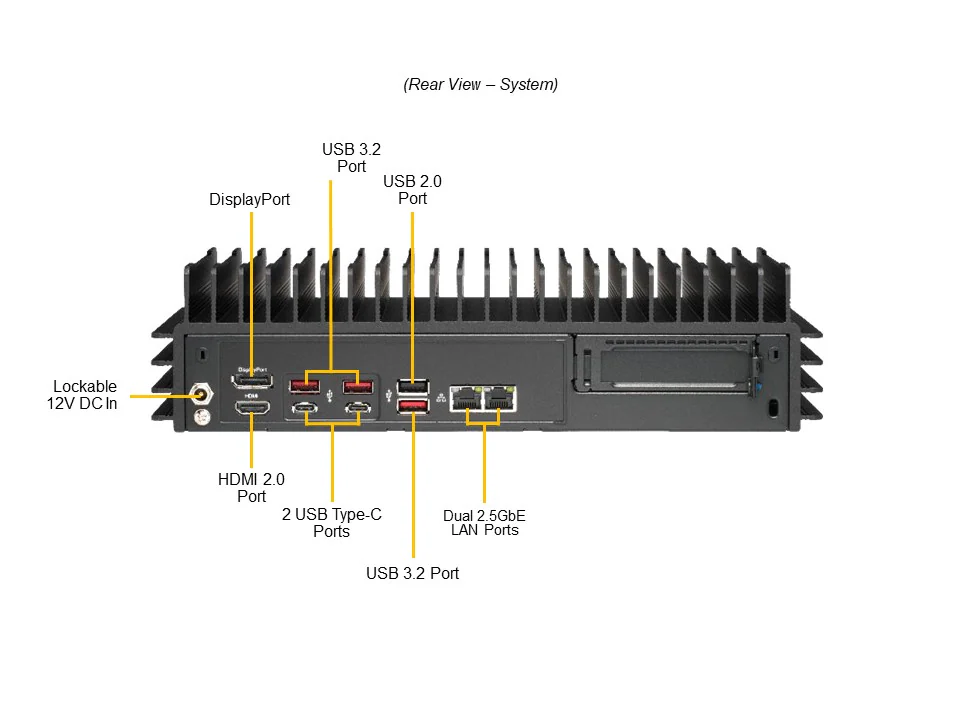 (Rear View – System)

USB 3.2 Port

USB 2.0 Port

DisplayPort

Lockable 12V DC In

DisplayPort

HDMI

HDMI 2.0 Port

2 USB Type-C Ports

Dual 2.5GbE LAN Ports

USB 3.2 Port