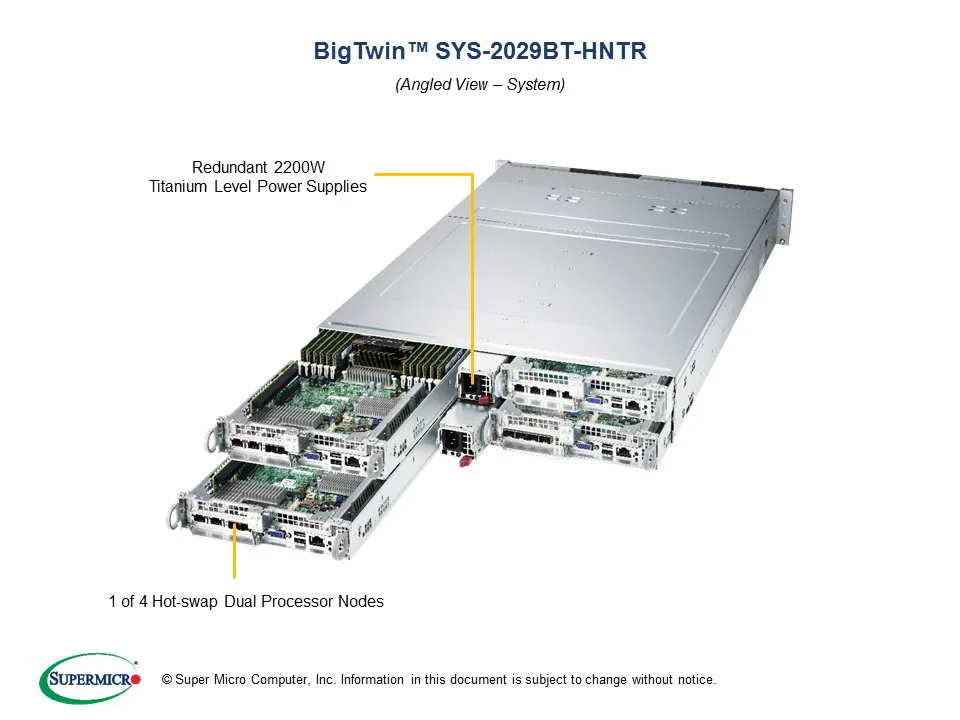 BigTwin™ SYS-2029BT-HNTR

(Angled View – System)

Redundant 2200W
Titanium Level Power Supplies

1 of 4 Hot-swap Dual Processor Nodes

SUPERMICR

© Super Micro Computer, Inc. Information in this document is subject to change without notice.