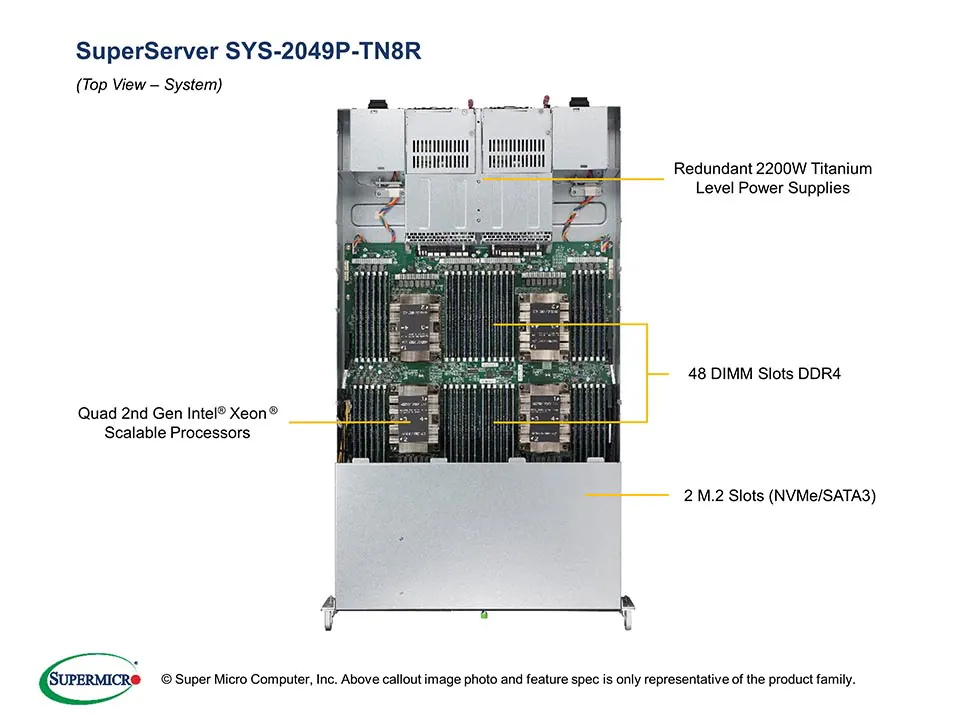 SuperServer SYS-2049P-TN8R

(Top View – System)

Redundant 2200W Titanium Level Power Supplies

48 DIMM Slots DDR4

Quad 2nd Gen Intel® Xeon® Scalable Processors

2 M.2 Slots (NVMe/SATA3)

SUPERMICRO

© Super Micro Computer, Inc. Above callout image photo and feature spec is only representative of the product family.