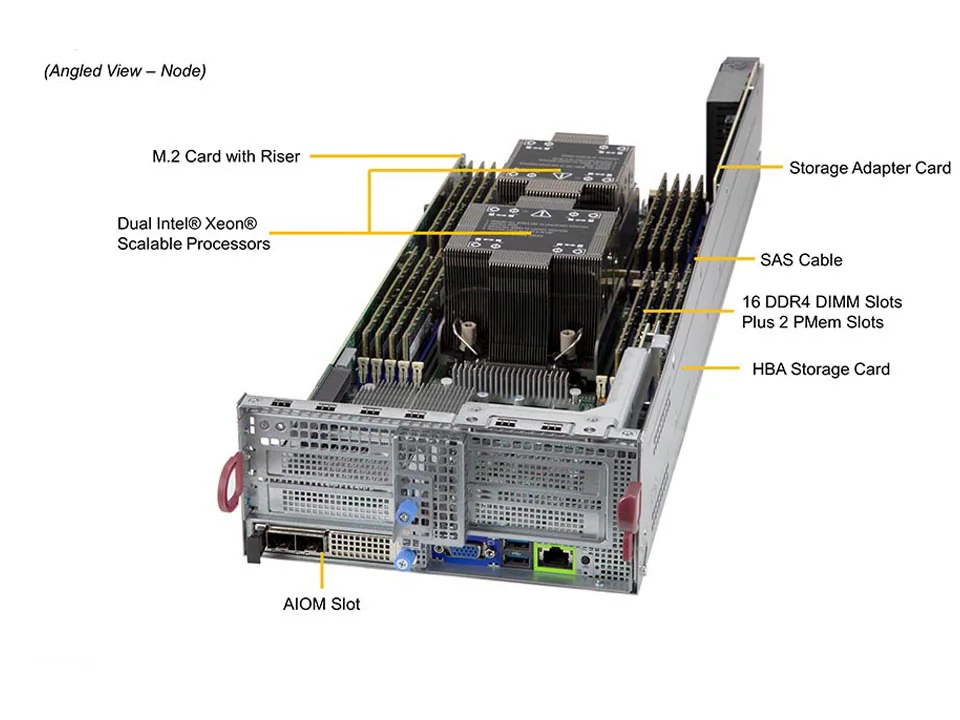 (Angled View – Node)

M.2 Card with Riser

Dual Intel® Xeon® Scalable Processors

Storage Adapter Card

SAS Cable

16 DDR4 DIMM Slots Plus 2 PMem Slots

HBA Storage Card

AIOM Slot