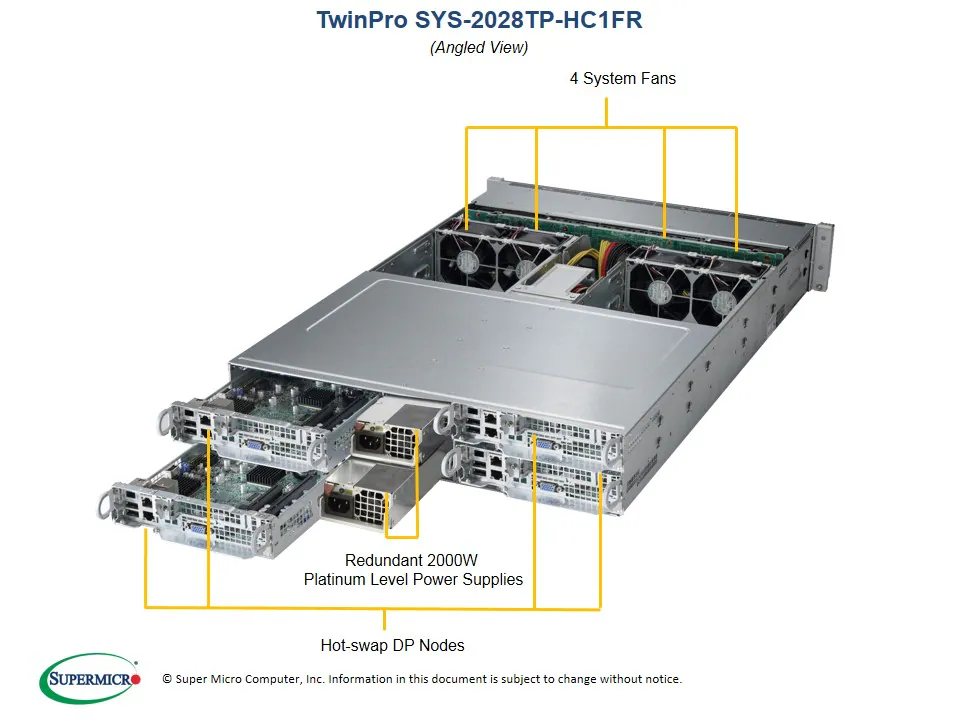 TwinPro SYS-2028TP-HC1FR
(Angled View)

4 System Fans

Redundant 2000W
Platinum Level Power Supplies

Hot-swap DP Nodes

SUPERMICRO

© Super Micro Computer, Inc. Information in this document is subject to change without notice.