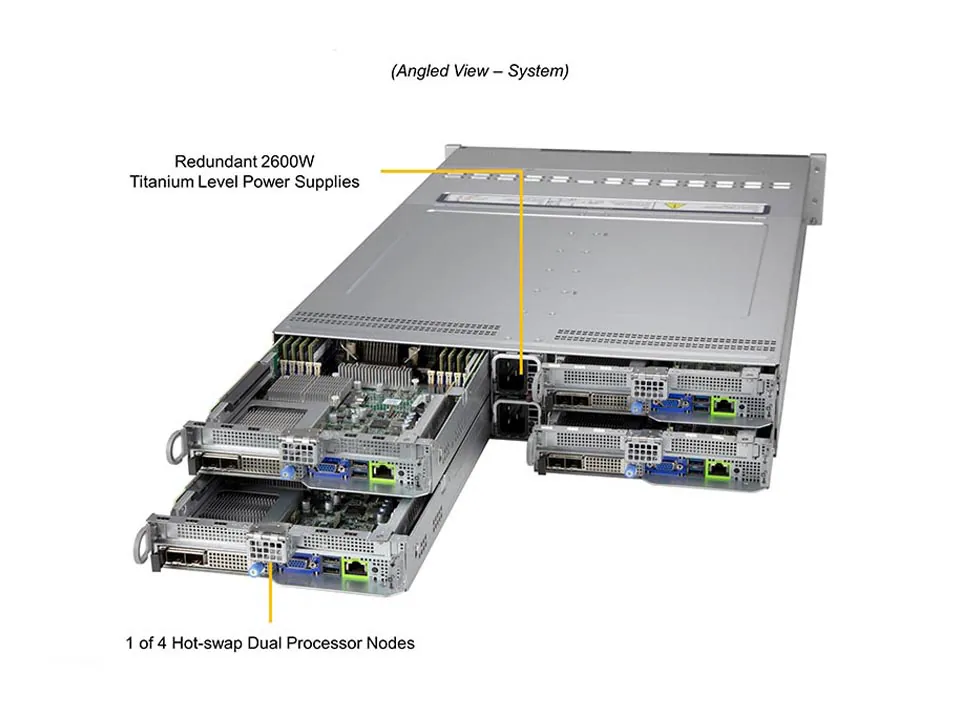 (Angled View – System)

Redundant 2600W Titanium Level Power Supplies

1 of 4 Hot-swap Dual Processor Nodes