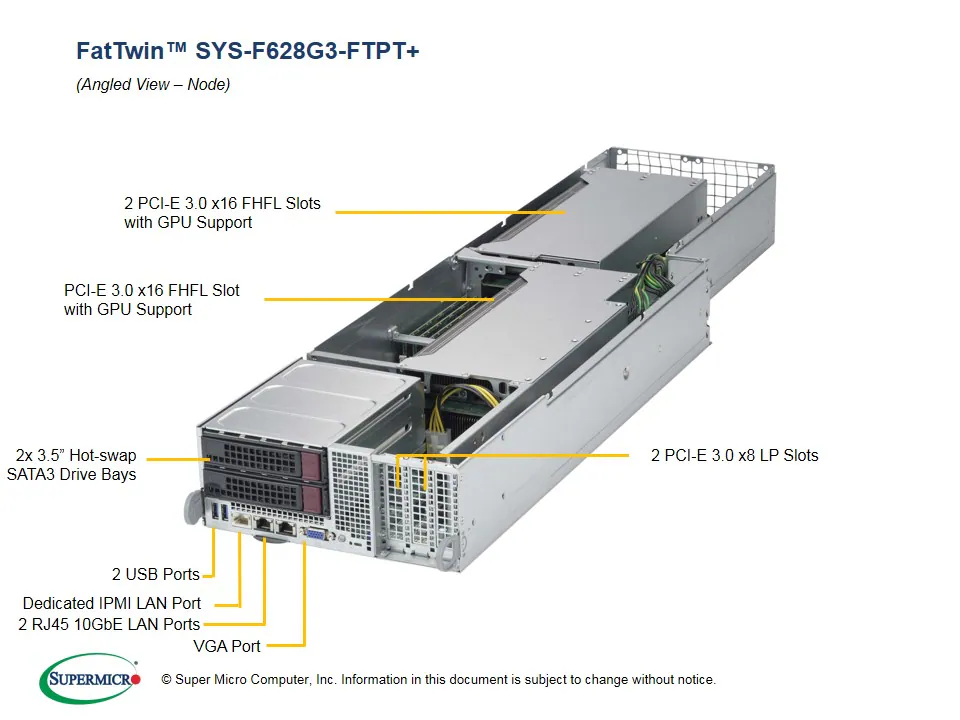 FatTwin™ SYS-F628G3-FTPT+

(Angled View – Node)

2 PCI-E 3.0 x16 FHFL Slots with GPU Support

PCI-E 3.0 x16 FHFL Slot with GPU Support

2x 3.5" Hot-swap SATA3 Drive Bays

2 PCI-E 3.0 x8 LP Slots

2 USB Ports

Dedicated IPMI LAN Port

2 RJ45 10GbE LAN Ports

VGA Port

SUPERMICRO

© Super Micro Computer, Inc. Information in this document is subject to change without notice.