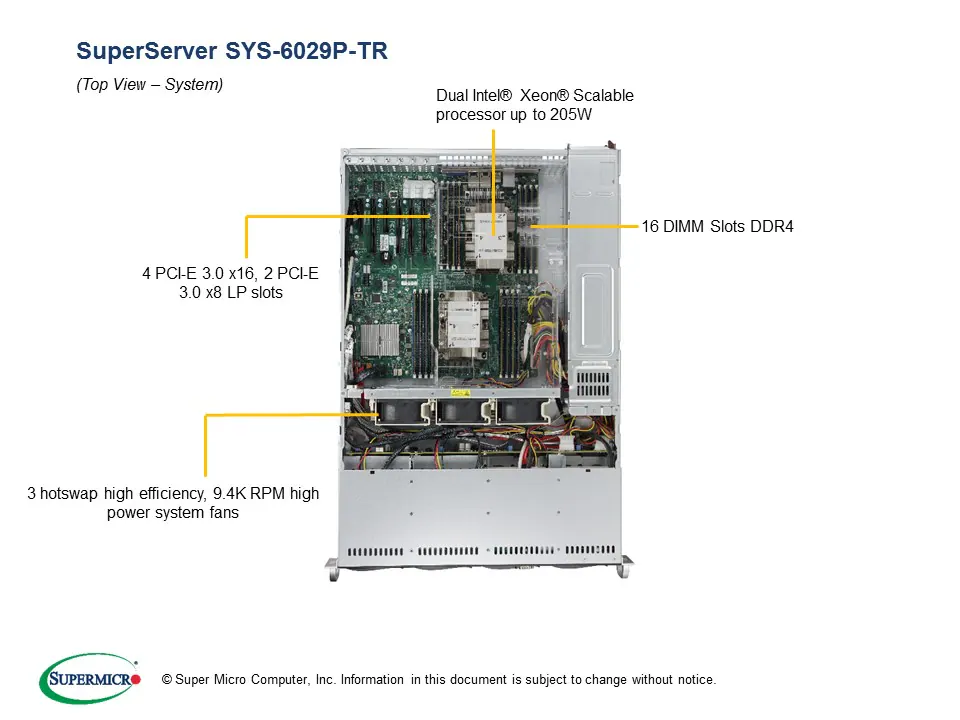 SuperServer SYS-6029P-TR

(Top View – System)

Dual Intel® Xeon® Scalable processor up to 205W

16 DIMM Slots DDR4

4 PCI-E 3.0 x16, 2 PCI-E 3.0 x8 LP slots

3 hotswap high efficiency, 9.4K RPM high power system fans

SUPERMICRO

© Super Micro Computer, Inc. Information in this document is subject to change without notice.