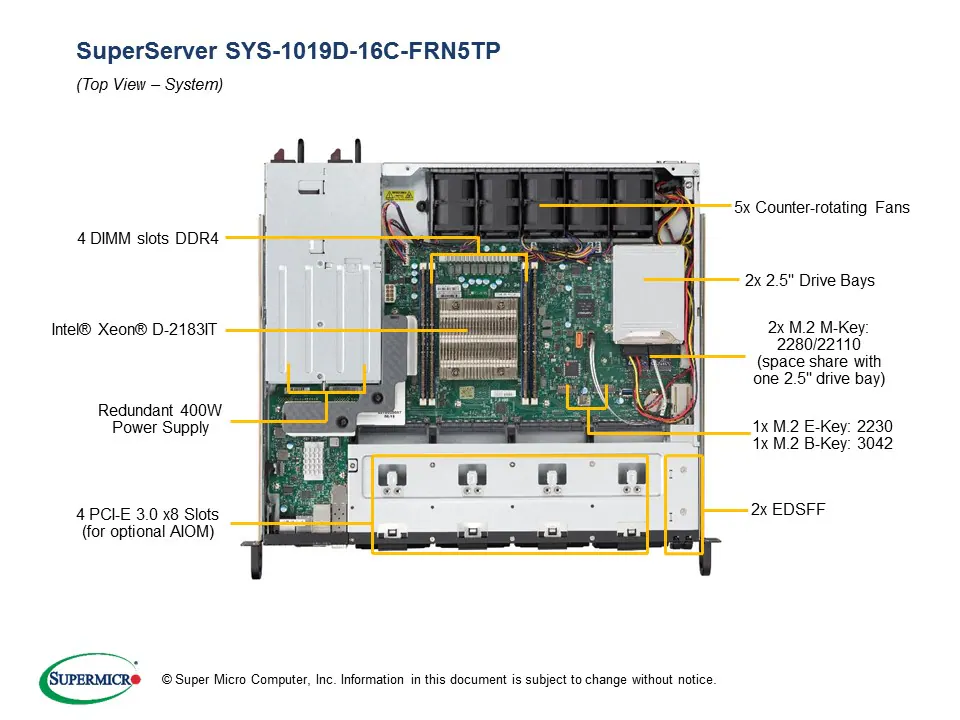 SuperServer SYS-1019D-16C-FRN5TP

(Top View – System)

4 DIMM slots DDR4

Intel® Xeon® D-2183IT

Redundant 400W Power Supply

4 PCI-E 3.0 x8 Slots (for optional AIOM)

5x Counter-rotating Fans

2x 2.5" Drive Bays

2x M.2 M-Key: 2280/22110 (space share with one 2.5" drive bay)

1x M.2 E-Key: 2230
1x M.2 B-Key: 3042

2x EDSFF

SUPERMICRO

© Super Micro Computer, Inc. Information in this document is subject to change without notice.