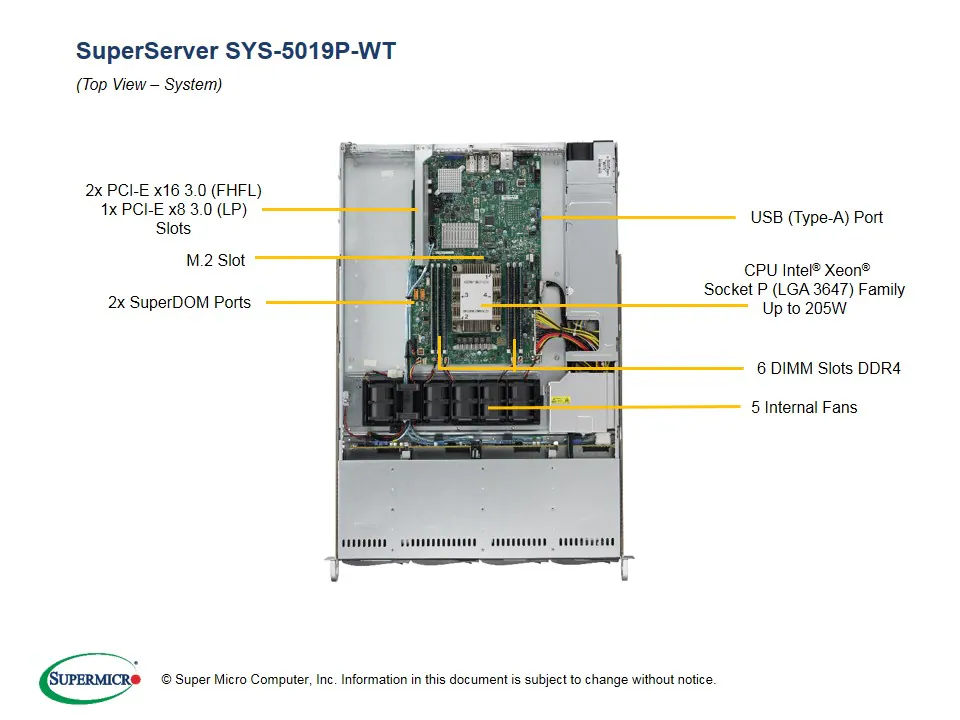 SuperServer SYS-5019P-WT

(Top View – System)

2x PCI-E x16 3.0 (FHFL)
1x PCI-E x8 3.0 (LP)
Slots

M.2 Slot

2x SuperDOM Ports

USB (Type-A) Port

CPU Intel® Xeon®
Socket P (LGA 3647) Family
Up to 205W

6 DIMM Slots DDR4

5 Internal Fans

SUPERMICRO

© Super Micro Computer, Inc. Information in this document is subject to change without notice.