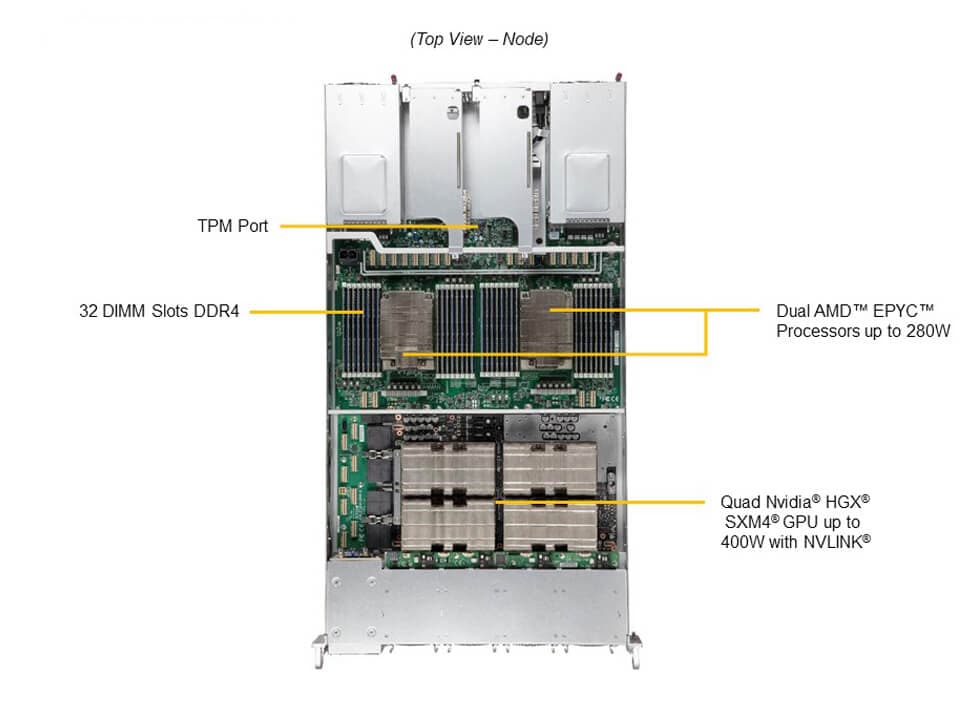 (Top View – Node)

TPM Port

32 DIMM Slots DDR4

Dual AMD™ EPYC™ Processors up to 280W

Quad Nvidia® HGX® SXM4® GPU up to 400W with NVLINK®