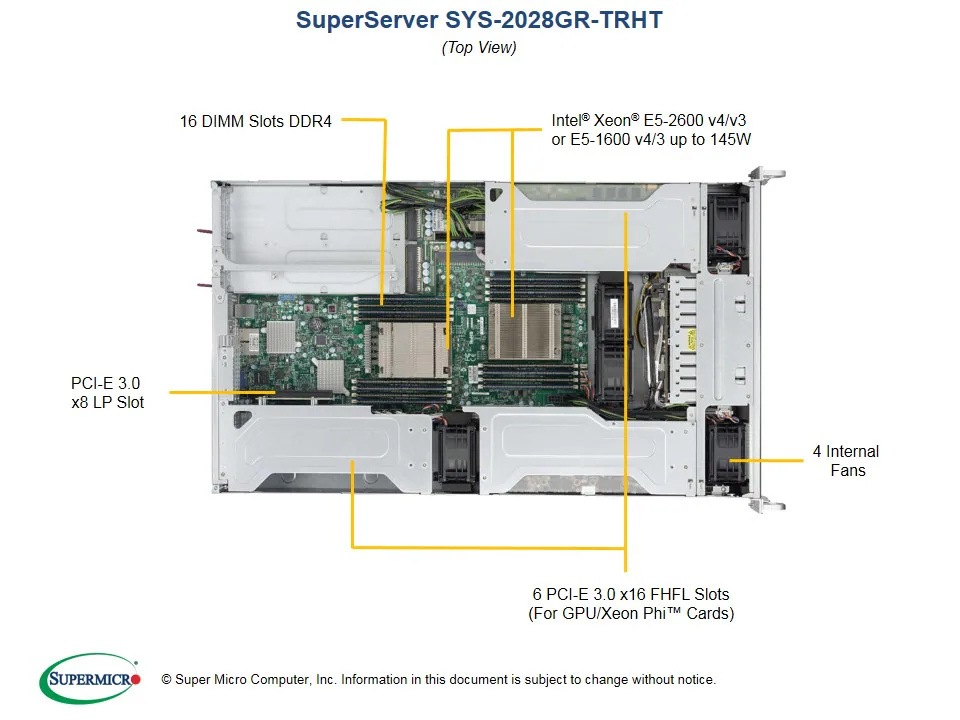 SuperServer SYS-2028GR-TRHT
(Top View)

16 DIMM Slots DDR4

Intel® Xeon® E5-2600 v4/v3 or E5-1600 v4/3 up to 145W

PCI-E 3.0 x8 LP Slot

4 Internal Fans

6 PCI-E 3.0 x16 FHFL Slots (For GPU/Xeon Phi™ Cards)

SUPERMICRO

© Super Micro Computer, Inc. Information in this document is subject to change without notice.