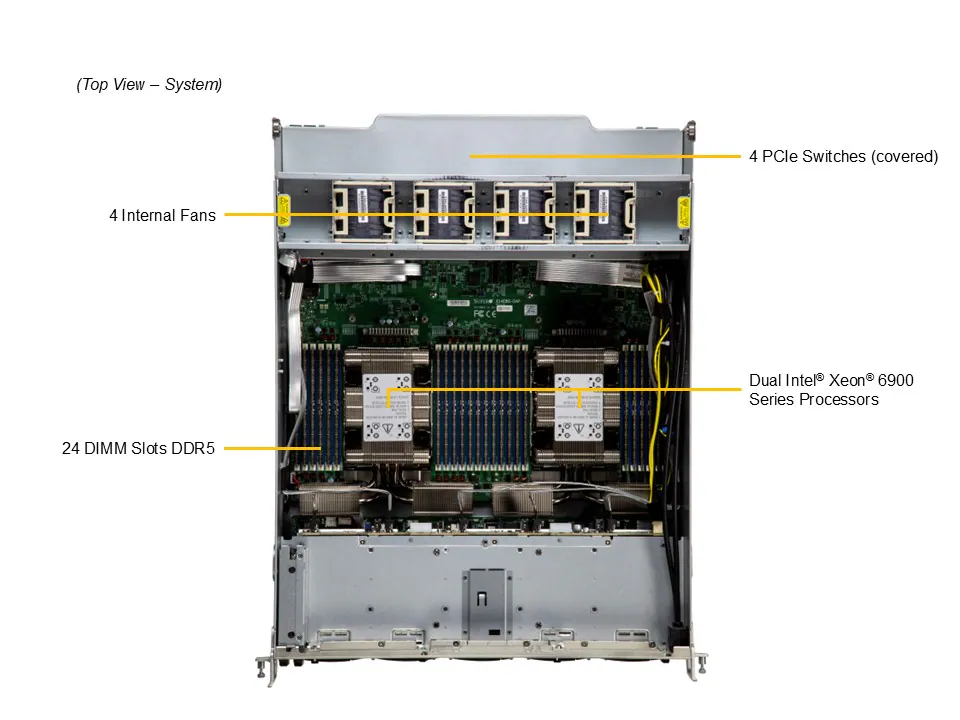 (Top View – System)

4 PCIe Switches (covered)

4 Internal Fans

Dual Intel® Xeon® 6900 Series Processors

24 DIMM Slots DDR5