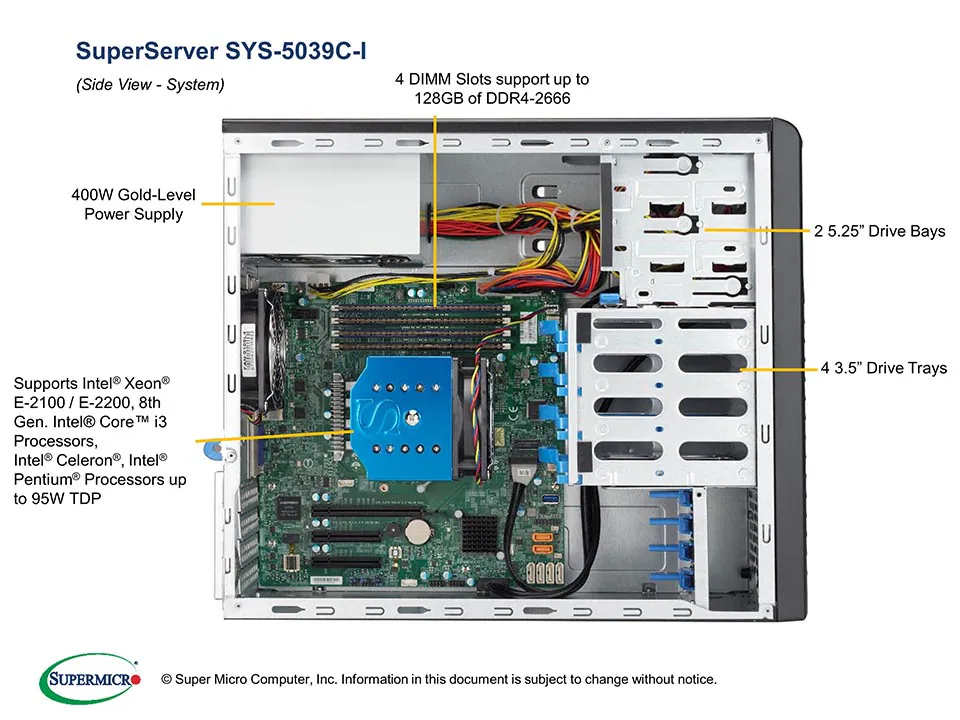 SuperServer SYS-5039C-I

(Side View - System)

4 DIMM Slots support up to 128GB of DDR4-2666

400W Gold-Level Power Supply

2 5.25” Drive Bays

4 3.5” Drive Trays

Supports Intel® Xeon® E-2100 / E-2200, 8th Gen. Intel® Core™ i3 Processors, Intel® Celeron®, Intel® Pentium® Processors up to 95W TDP

SUPERMICRO

© Super Micro Computer, Inc. Information in this document is subject to change without notice.