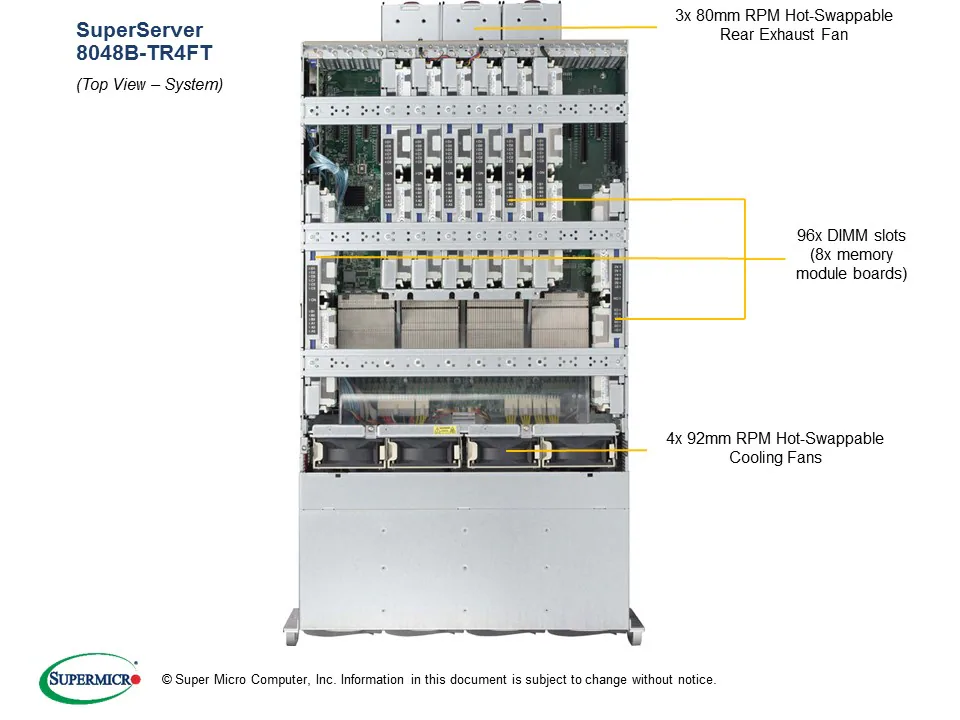 SuperServer 8048B-TR4FT

(Top View – System)

3x 80mm RPM Hot-Swappable Rear Exhaust Fan

96x DIMM slots (8x memory module boards)

4x 92mm RPM Hot-Swappable Cooling Fans

SUPERMICRO

© Super Micro Computer, Inc. Information in this document is subject to change without notice.