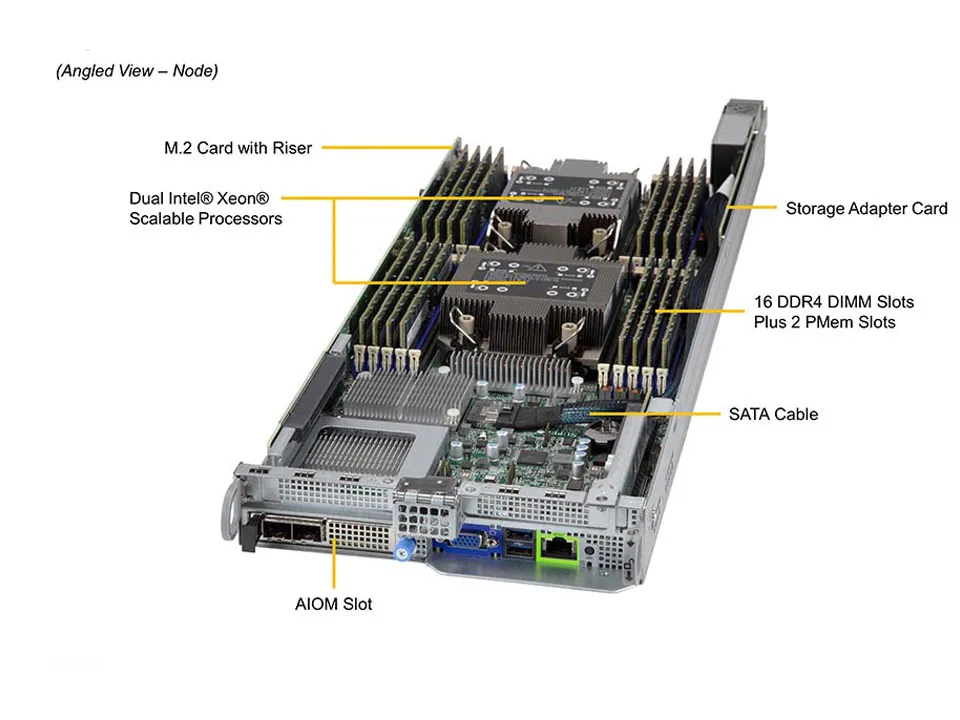 (Angled View – Node)

M.2 Card with Riser

Dual Intel® Xeon® Scalable Processors

Storage Adapter Card

16 DDR4 DIMM Slots Plus 2 PMem Slots

SATA Cable

AIOM Slot