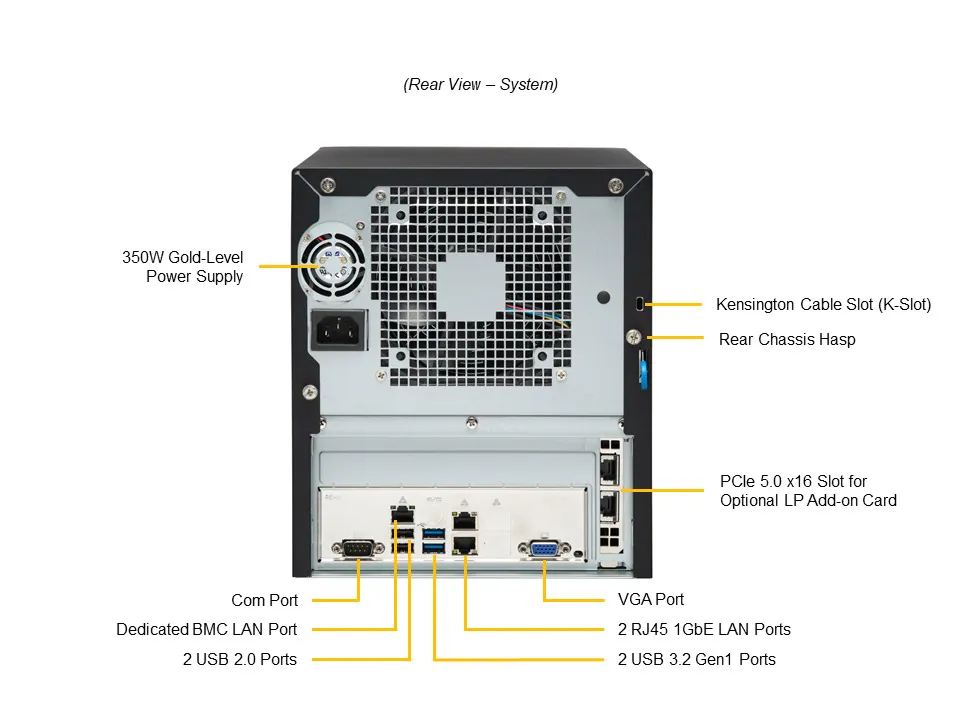 (Rear View – System)

350W Gold-Level Power Supply

Kensington Cable Slot (K-Slot)

Rear Chassis Hasp

PCIe 5.0 x16 Slot for Optional LP Add-on Card

Com Port

Dedicated BMC LAN Port

2 USB 2.0 Ports

VGA Port

2 RJ45 1GbE LAN Ports

2 USB 3.2 Gen1 Ports