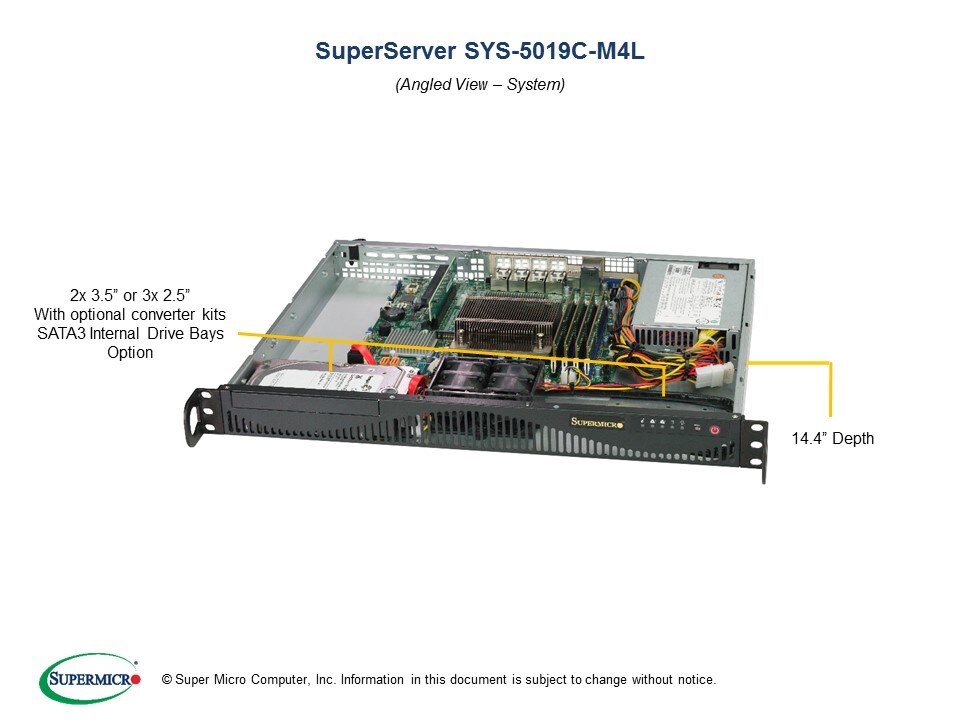 SuperServer SYS-5019C-M4L

(Angled View – System)

2x 3.5” or 3x 2.5”
With optional converter kits
SATA3 Internal Drive Bays
Option

SUPERMICRO

14.4” Depth

SUPERMICRO

© Super Micro Computer, Inc. Information in this document is subject to change without notice.