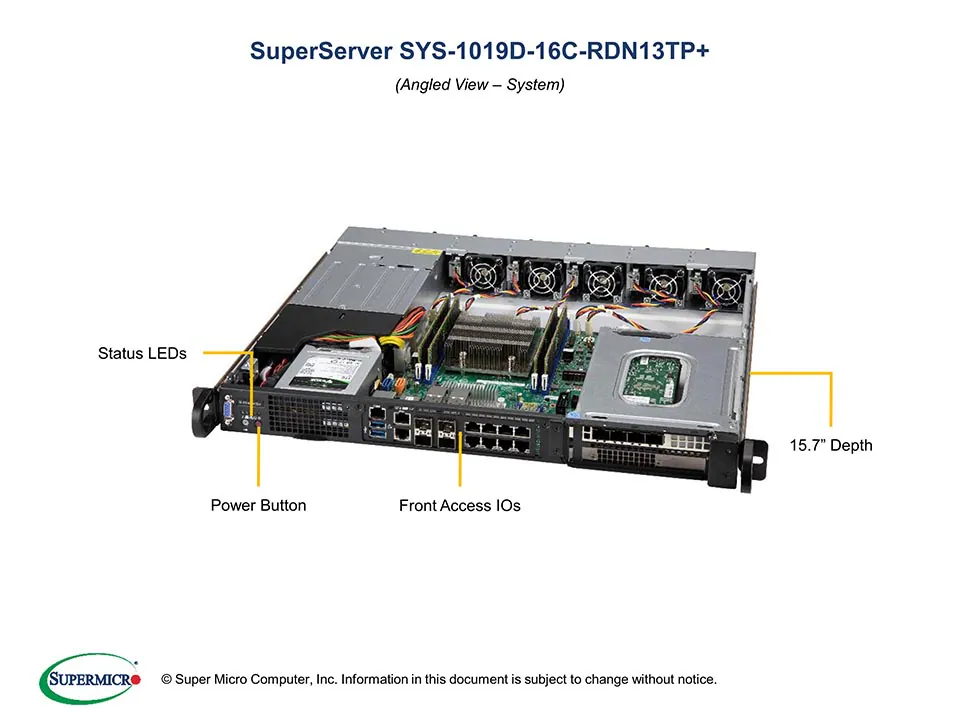 SuperServer SYS-1019D-16C-RDN13TP+

(Angled View – System)

Status LEDs

15.7" Depth

Power Button

Front Access IOs

SUPERMICRO

© Super Micro Computer, Inc. Information in this document is subject to change without notice.