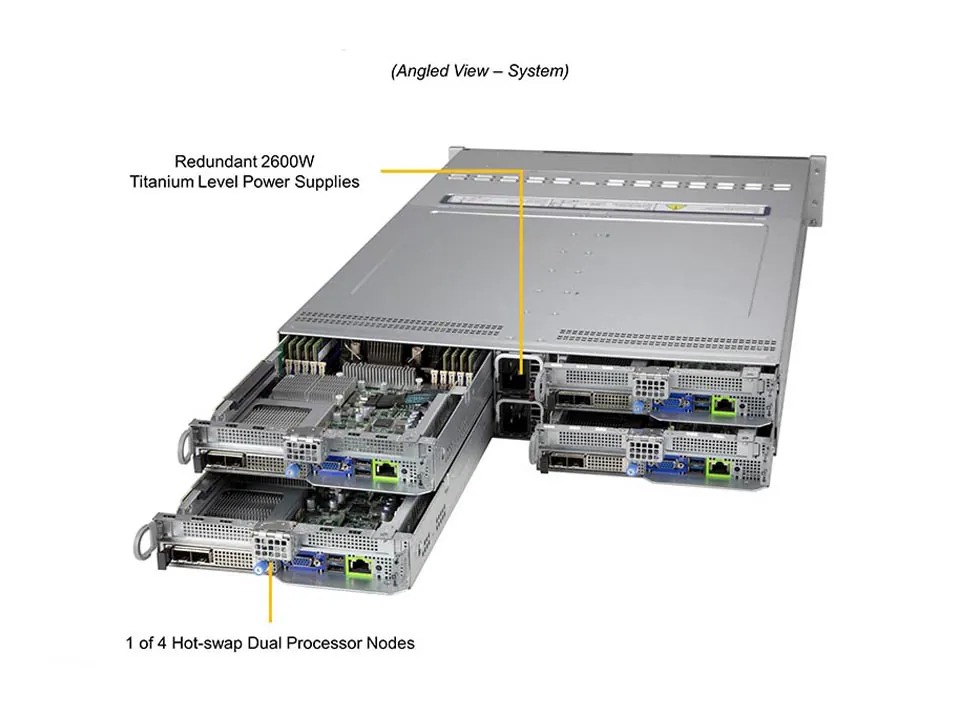 (Angled View – System)

Redundant 2600W
Titanium Level Power Supplies

1 of 4 Hot-swap Dual Processor Nodes