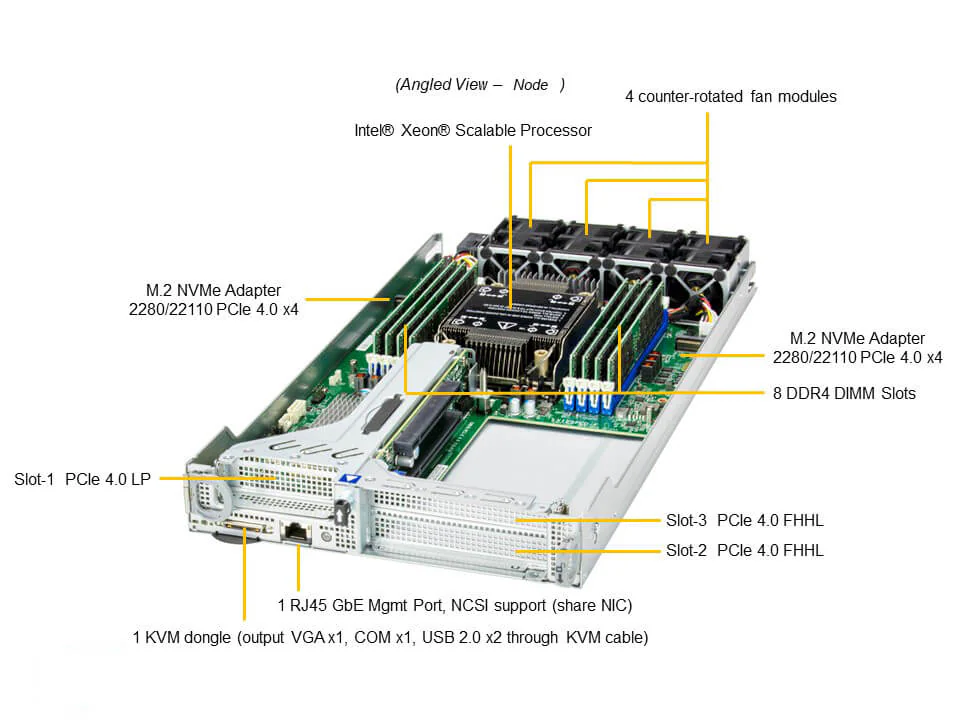 (Angled View – Node )

4 counter-rotated fan modules

Intel® Xeon® Scalable Processor

M.2 NVMe Adapter
2280/22110 PCIe 4.0 x4

M.2 NVMe Adapter
2280/22110 PCIe 4.0 x4

8 DDR4 DIMM Slots

Slot-1 PCIe 4.0 LP

Slot-3 PCIe 4.0 FHHL

Slot-2 PCIe 4.0 FHHL

1 RJ45 GbE Mgmt Port, NCSI support (share NIC)

1 KVM dongle (output VGA x1, COM x1, USB 2.0 x2 through KVM cable)