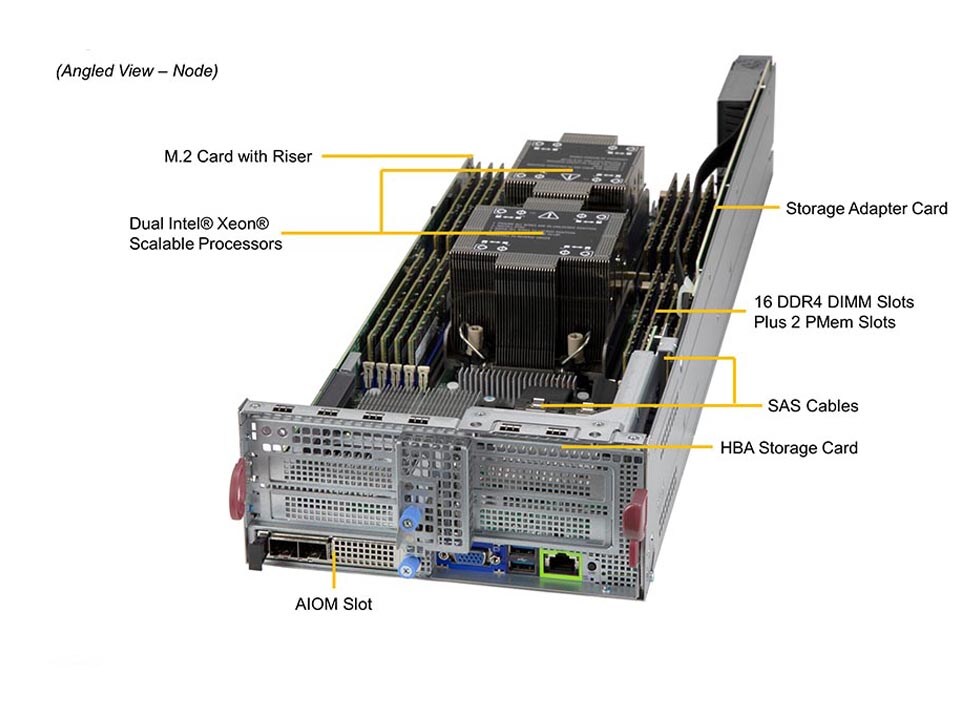 (Angled View – Node)

M.2 Card with Riser

Dual Intel® Xeon® Scalable Processors

Storage Adapter Card

16 DDR4 DIMM Slots Plus 2 PMem Slots

SAS Cables

HBA Storage Card

AIOM Slot