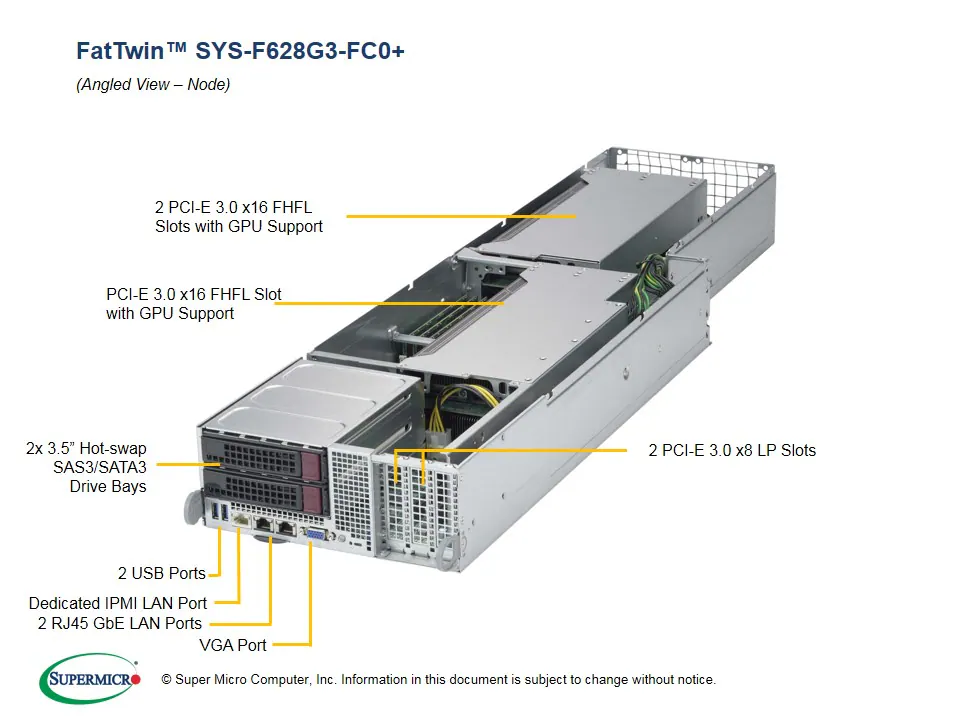 FatTwin™ SYS-F628G3-FC0+

(Angled View – Node)

2 PCI-E 3.0 x16 FHFL Slots with GPU Support

PCI-E 3.0 x16 FHFL Slot with GPU Support

2x 3.5" Hot-swap SAS3/SATA3 Drive Bays

2 PCI-E 3.0 x8 LP Slots

2 USB Ports

Dedicated IPMI LAN Port

2 RJ45 GbE LAN Ports

VGA Port

SUPERMICRO

© Super Micro Computer, Inc. Information in this document is subject to change without notice.