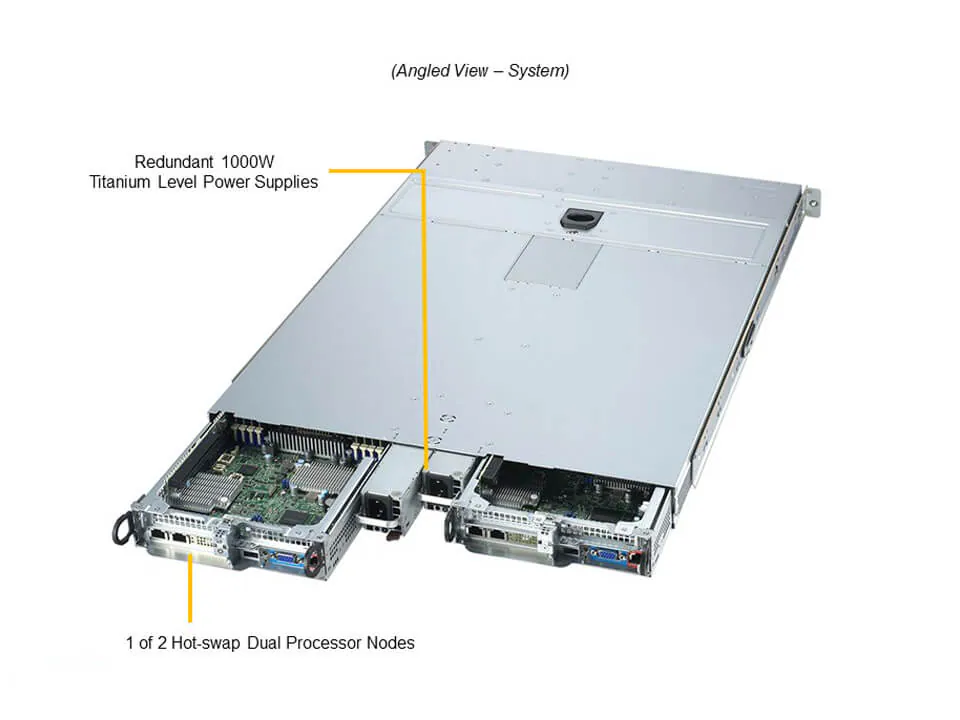 (Angled View – System)

Redundant 1000W
Titanium Level Power Supplies

1 of 2 Hot-swap Dual Processor Nodes