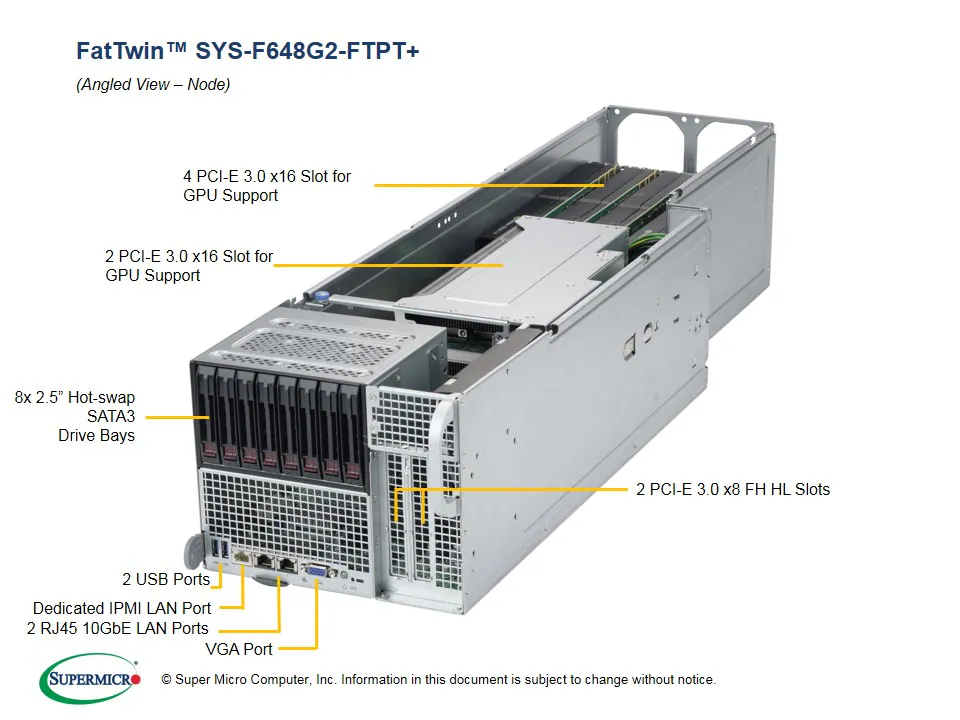 FatTwin™ SYS-F648G2-FTPT+

(Angled View – Node)

4 PCI-E 3.0 x16 Slot for GPU Support

2 PCI-E 3.0 x16 Slot for GPU Support

8x 2.5" Hot-swap SATA3 Drive Bays

2 PCI-E 3.0 x8 FH HL Slots

2 USB Ports

Dedicated IPMI LAN Port

2 RJ45 10GbE LAN Ports

VGA Port

SUPERMICRO

© Super Micro Computer, Inc. Information in this document is subject to change without notice.