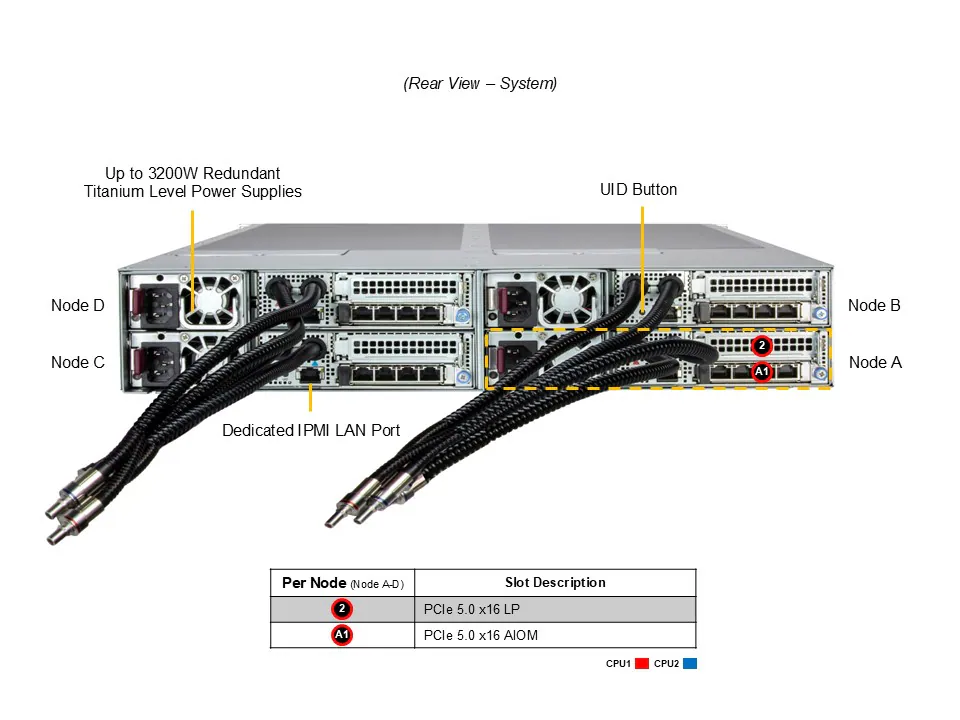 (Rear View – System)

Up to 3200W Redundant Titanium Level Power Supplies

UID Button

Node D

Node C

Node B

Node A

2

A1

Dedicated IPMI LAN Port

| Per Node (Node A-D) | Slot Description |
|---|---|
| 2 | PCIe 5.0 x16 LP |
| A1 | PCIe 5.0 x16 AIOM |

CPU1 CPU2