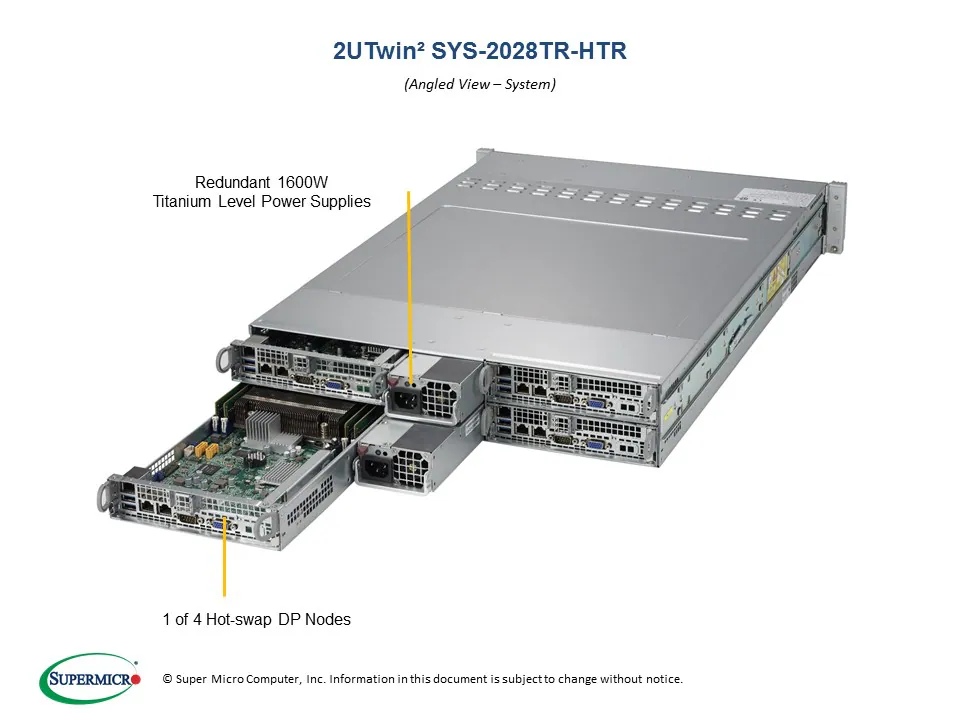 2UTwin² SYS-2028TR-HTR

(Angled View – System)

Redundant 1600W Titanium Level Power Supplies

1 of 4 Hot-swap DP Nodes

SUPERMICRO

© Super Micro Computer, Inc. Information in this document is subject to change without notice.