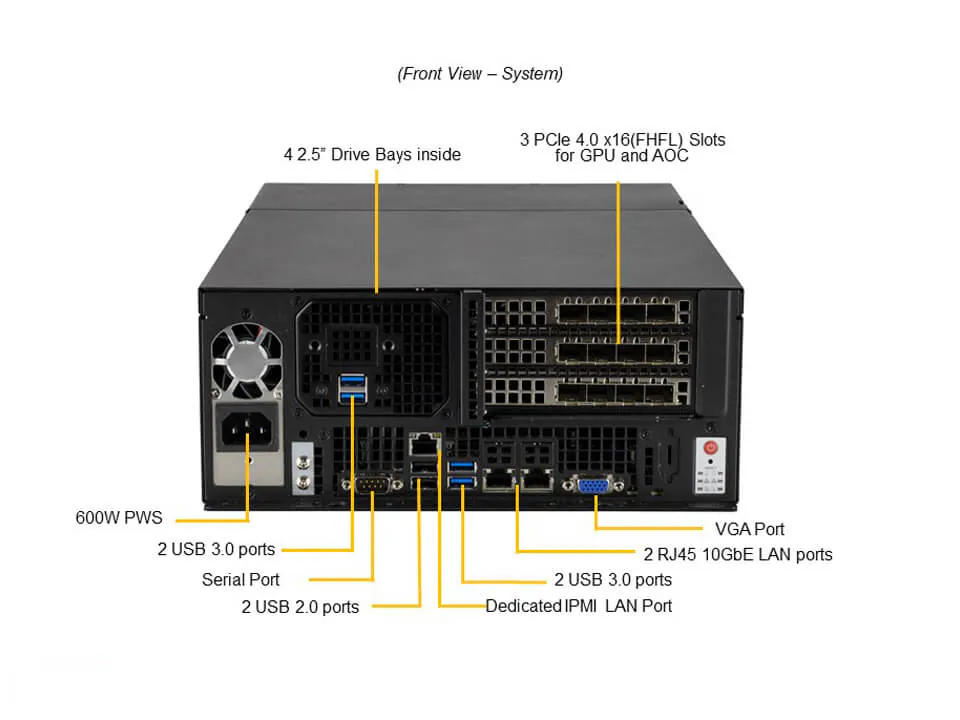 (Front View – System)

4 2.5" Drive Bays inside

3 PCle 4.0 x16(FHFL) Slots for GPU and AOC

600W PWS

2 USB 3.0 ports

Serial Port

2 USB 2.0 ports

VGA Port

2 RJ45 10GbE LAN ports

2 USB 3.0 ports

Dedicated IPMI LAN Port