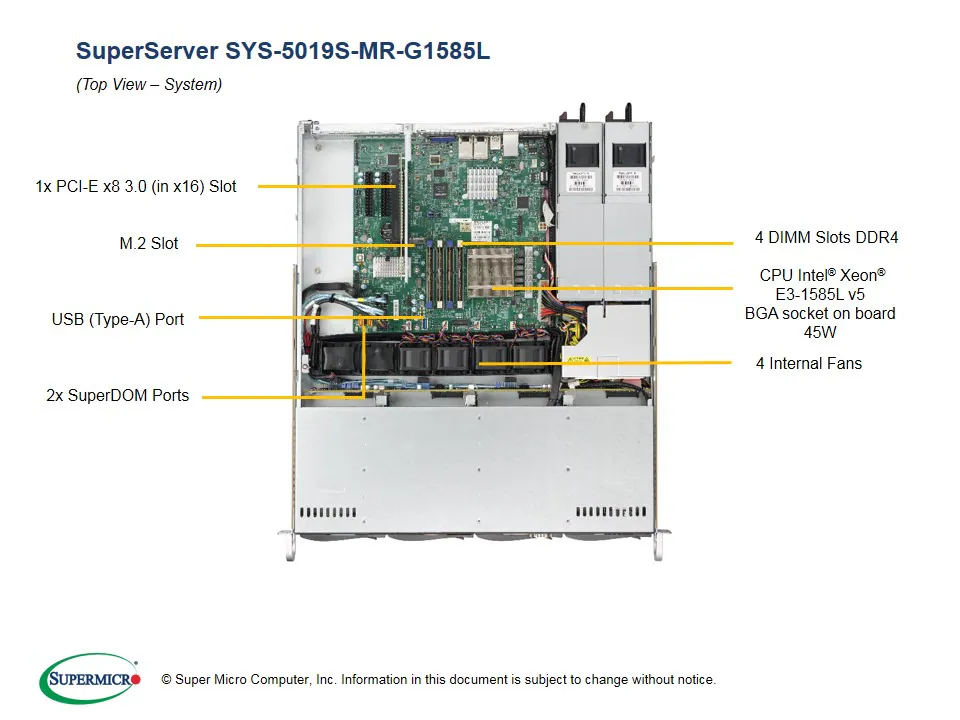 SuperServer SYS-5019S-MR-G1585L

(Top View – System)

1x PCI-E x8 3.0 (in x16) Slot

M.2 Slot

USB (Type-A) Port

2x SuperDOM Ports

4 DIMM Slots DDR4

CPU Intel® Xeon® E3-1585L v5 BGA socket on board 45W

4 Internal Fans

SUPERMICRO

© Super Micro Computer, Inc. Information in this document is subject to change without notice.