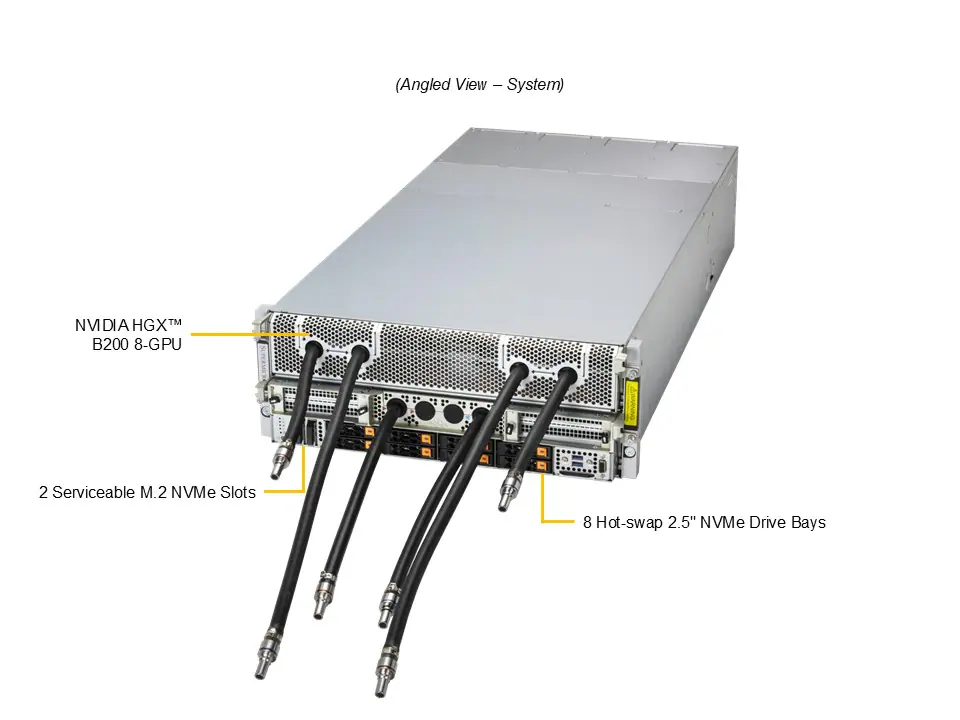 (Angled View – System)

NVIDIA HGX™
B200 8-GPU

2 Serviceable M.2 NVMe Slots

8 Hot-swap 2.5" NVMe Drive Bays