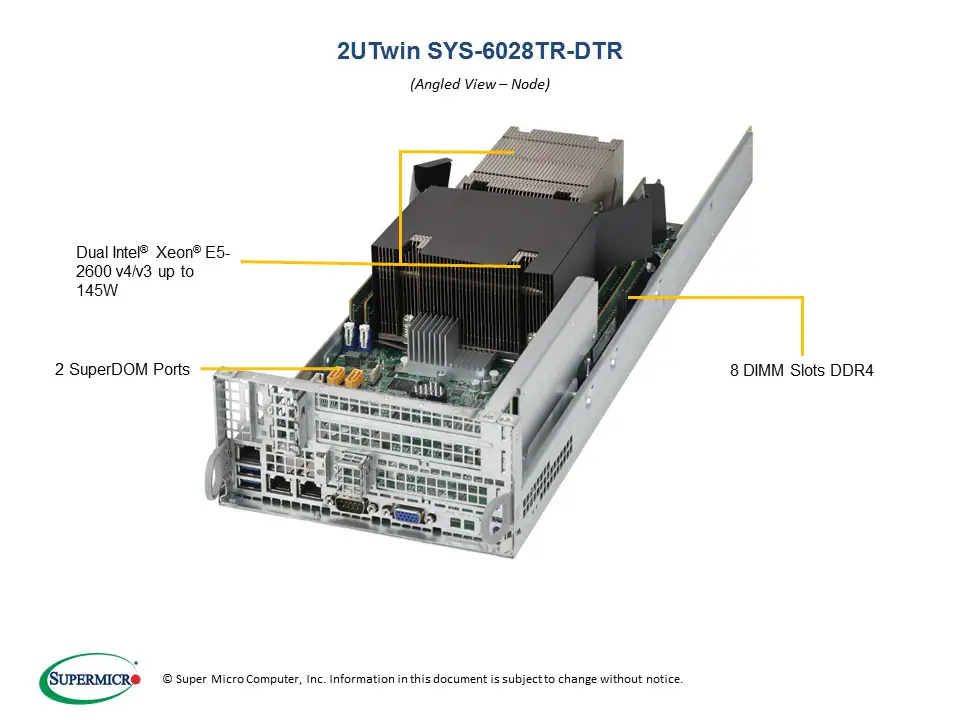 2UTwin SYS-6028TR-DTR

(Angled View – Node)

Dual Intel® Xeon® E5-2600 v4/v3 up to 145W

2 SuperDOM Ports

8 DIMM Slots DDR4

SUPERMICRO

© Super Micro Computer, Inc. Information in this document is subject to change without notice.