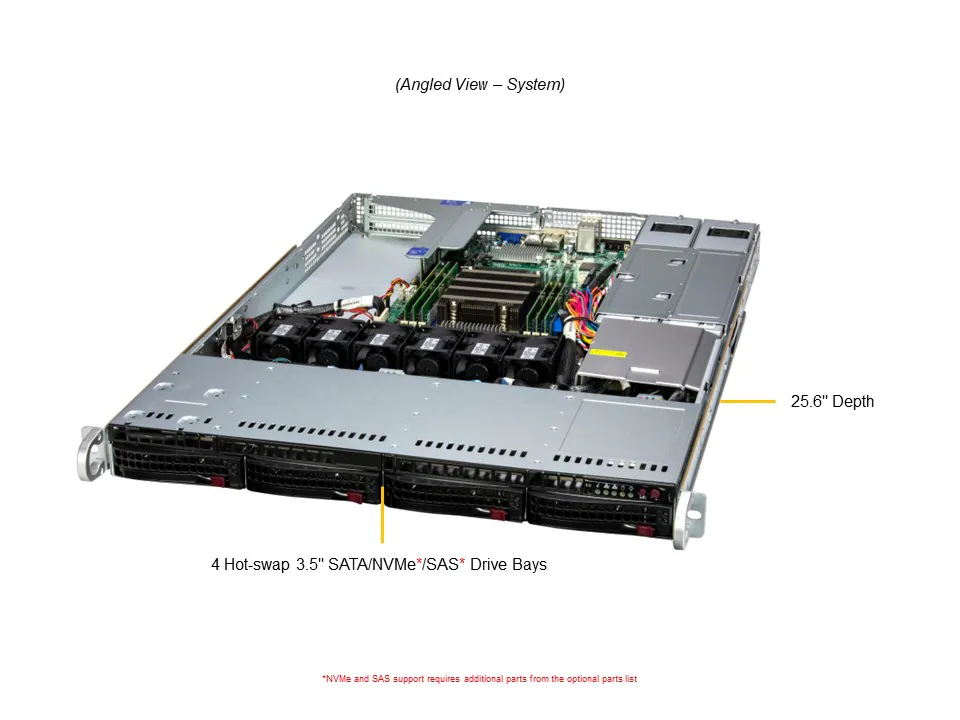 (Angled View – System)

25.6" Depth

4 Hot-swap 3.5" SATA/NVMe*/SAS* Drive Bays

*NVMe and SAS support requires additional parts from the optional parts list