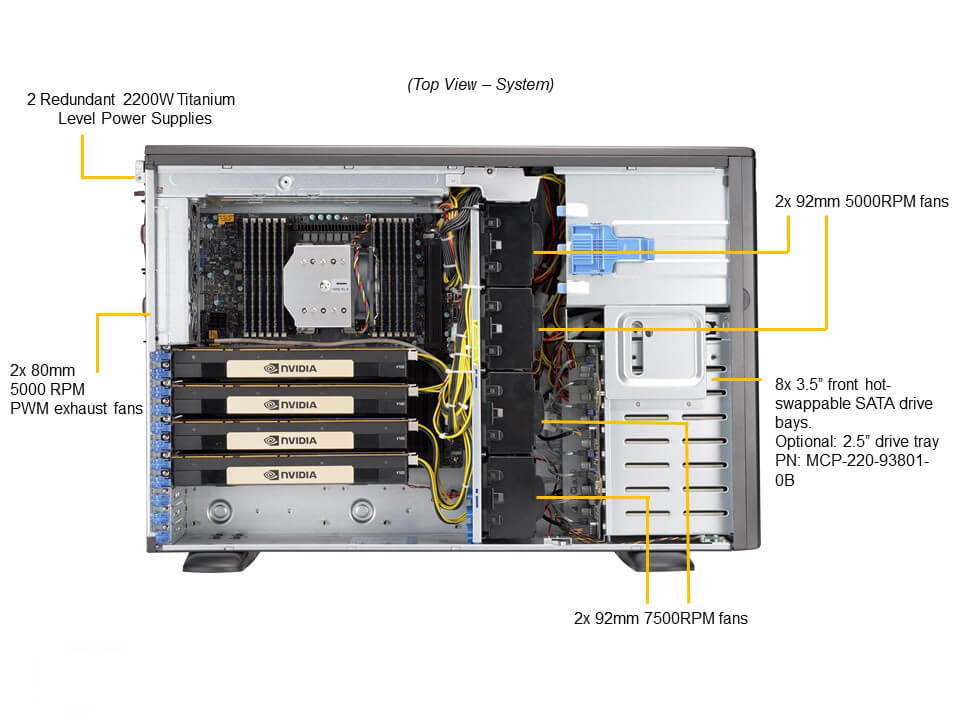 (Top View – System)

2 Redundant 2200W Titanium Level Power Supplies

2x 92mm 5000RPM fans

2x 80mm 5000 RPM PWM exhaust fans

NVIDIA

NVIDIA

NVIDIA

NVIDIA

8x 3.5" front hot-swappable SATA drive bays. Optional: 2.5" drive tray PN: MCP-220-93801-0B

2x 92mm 7500RPM fans