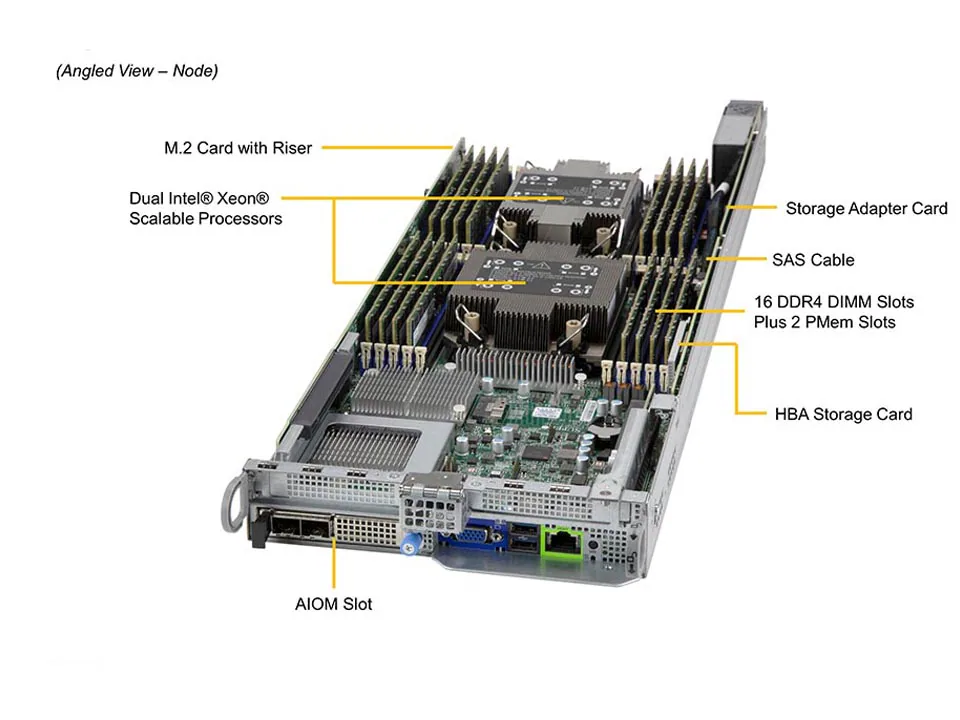 (Angled View – Node)

M.2 Card with Riser

Dual Intel® Xeon® Scalable Processors

Storage Adapter Card

SAS Cable

16 DDR4 DIMM Slots Plus 2 PMem Slots

HBA Storage Card

AIOM Slot