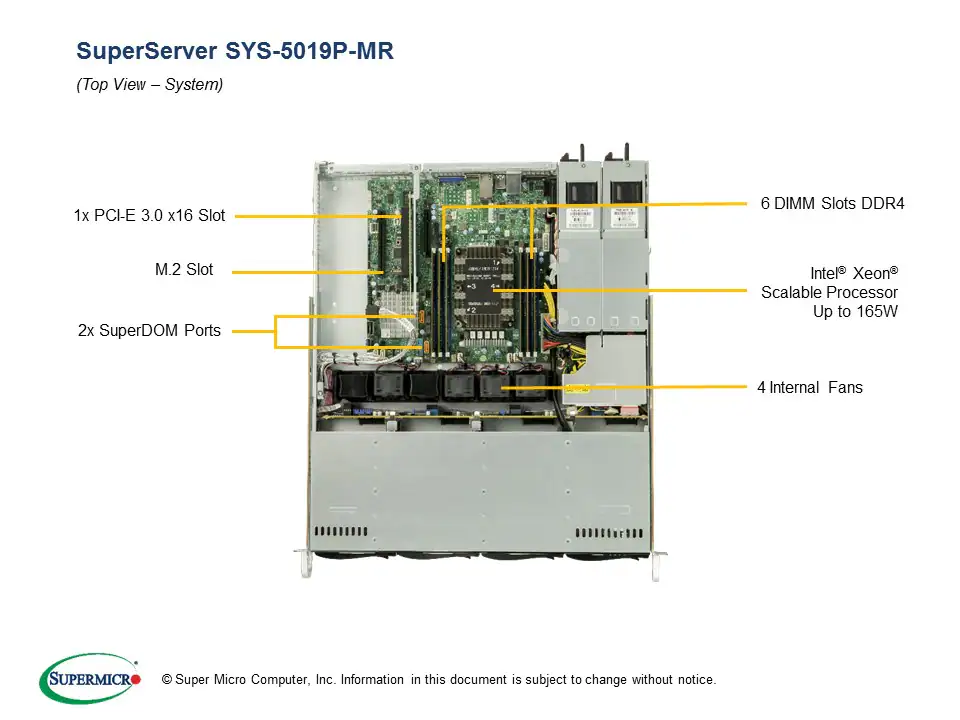 SuperServer SYS-5019P-MR

(Top View – System)

1x PCI-E 3.0 x16 Slot

M.2 Slot

2x SuperDOM Ports

6 DIMM Slots DDR4

Intel® Xeon® Scalable Processor Up to 165W

4 Internal Fans

SUPERMICRO

© Super Micro Computer, Inc. Information in this document is subject to change without notice.