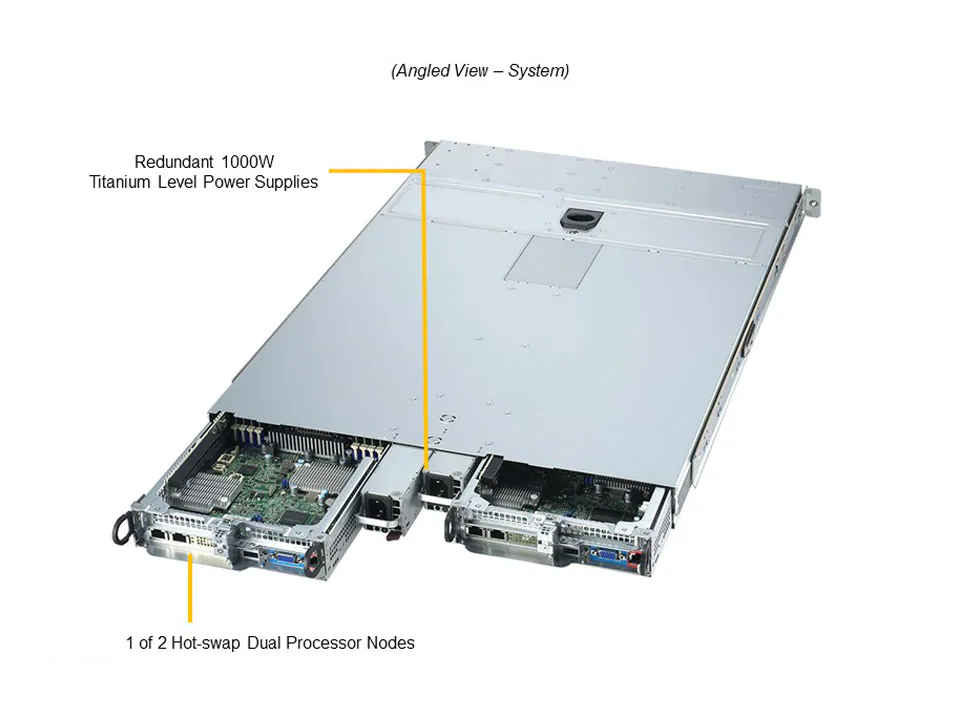 (Angled View – System)

Redundant 1000W
Titanium Level Power Supplies

1 of 2 Hot-swap Dual Processor Nodes