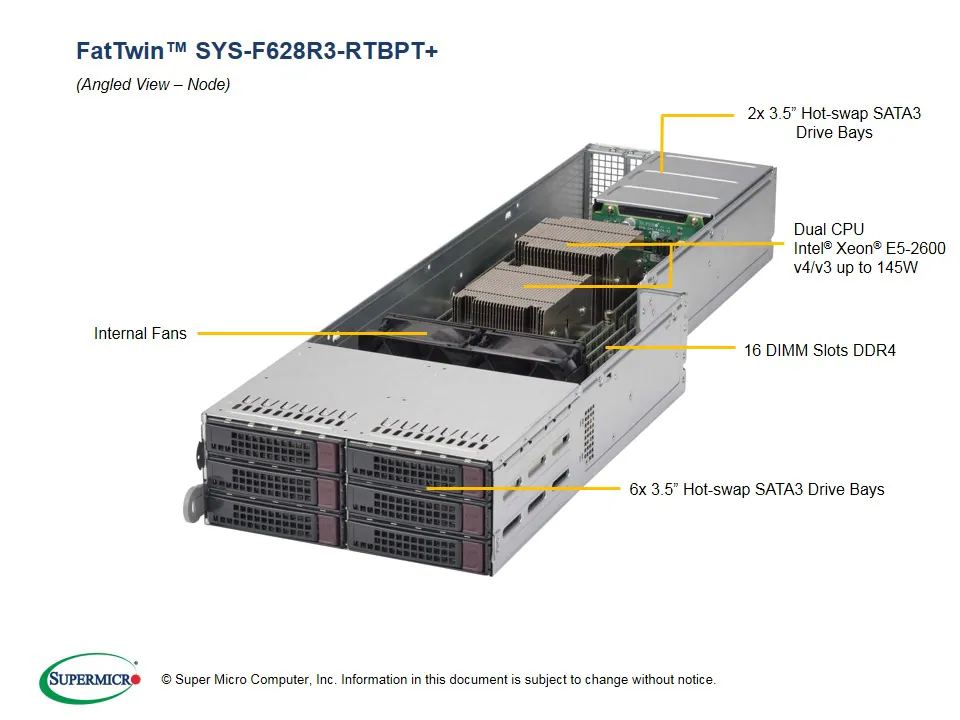 FatTwin™ SYS-F628R3-RTBPT+

(Angled View – Node)

2x 3.5” Hot-swap SATA3 Drive Bays

Dual CPU
Intel® Xeon® E5-2600 v4/v3 up to 145W

Internal Fans

16 DIMM Slots DDR4

6x 3.5” Hot-swap SATA3 Drive Bays

SUPERMICRO®

© Super Micro Computer, Inc. Information in this document is subject to change without notice.