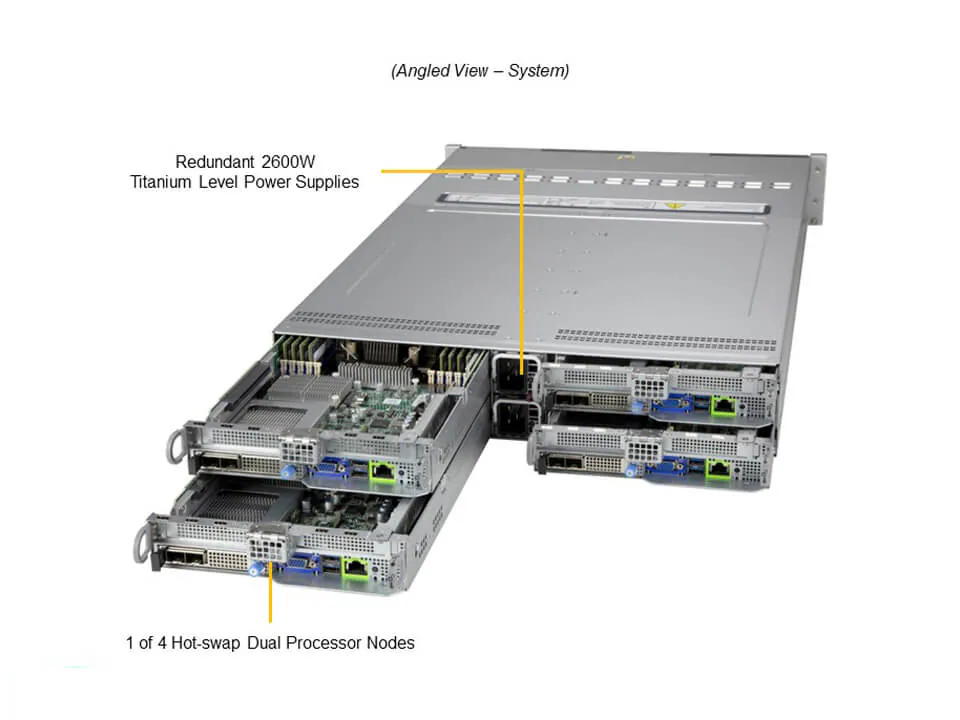 (Angled View – System)

Redundant 2600W
Titanium Level Power Supplies

1 of 4 Hot-swap Dual Processor Nodes