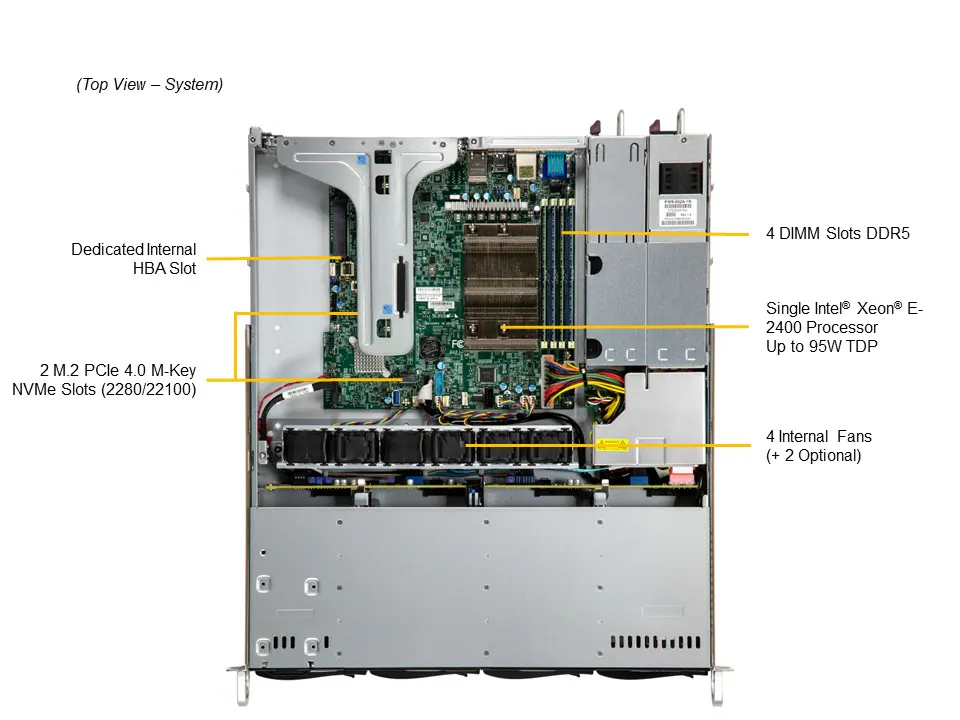 (Top View – System)

Dedicated Internal HBA Slot

2 M.2 PCIe 4.0 M-Key NVMe Slots (2280/22100)

4 DIMM Slots DDR5

Single Intel® Xeon® E-2400 Processor Up to 95W TDP

4 Internal Fans (+ 2 Optional)