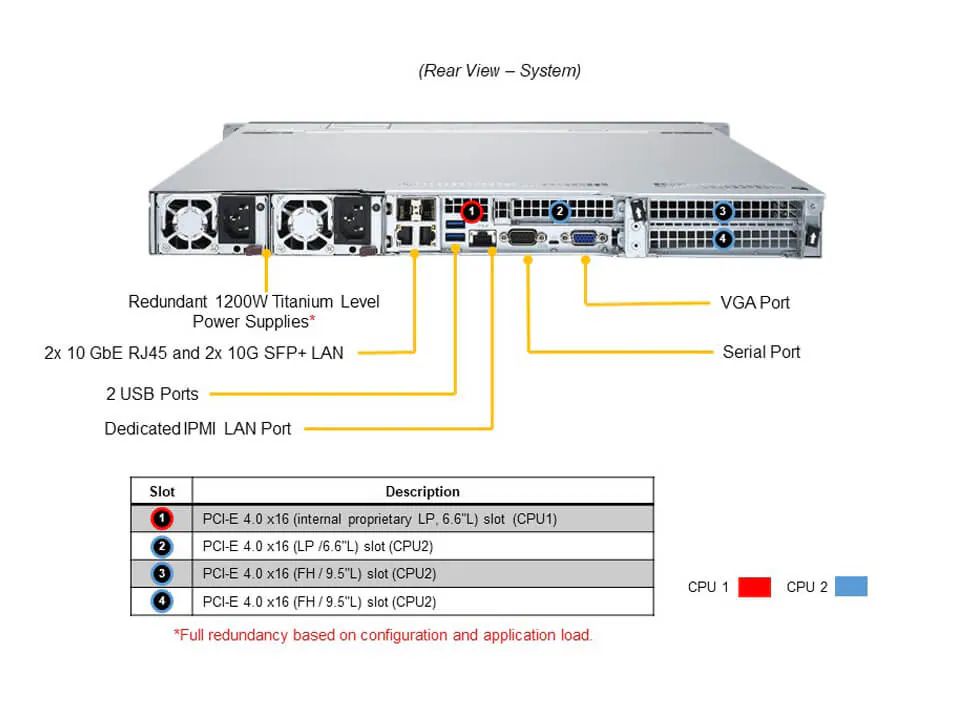 (Rear View – System)

1

2

3

4

Redundant 1200W Titanium Level Power Supplies*

2x 10 GbE RJ45 and 2x 10G SFP+ LAN

2 USB Ports

Dedicated IPMI LAN Port

VGA Port

Serial Port

| Slot | Description |
|---|---|
| 1 | PCI-E 4.0 x16 (internal proprietary LP, 6.6"L) slot (CPU1) |
| 2 | PCI-E 4.0 x16 (LP /6.6"L) slot (CPU2) |
| 3 | PCI-E 4.0 x16 (FH / 9.5"L) slot (CPU2) |
| 4 | PCI-E 4.0 x16 (FH / 9.5"L) slot (CPU2) |

CPU 1 CPU 2

*Full redundancy based on configuration and application load.