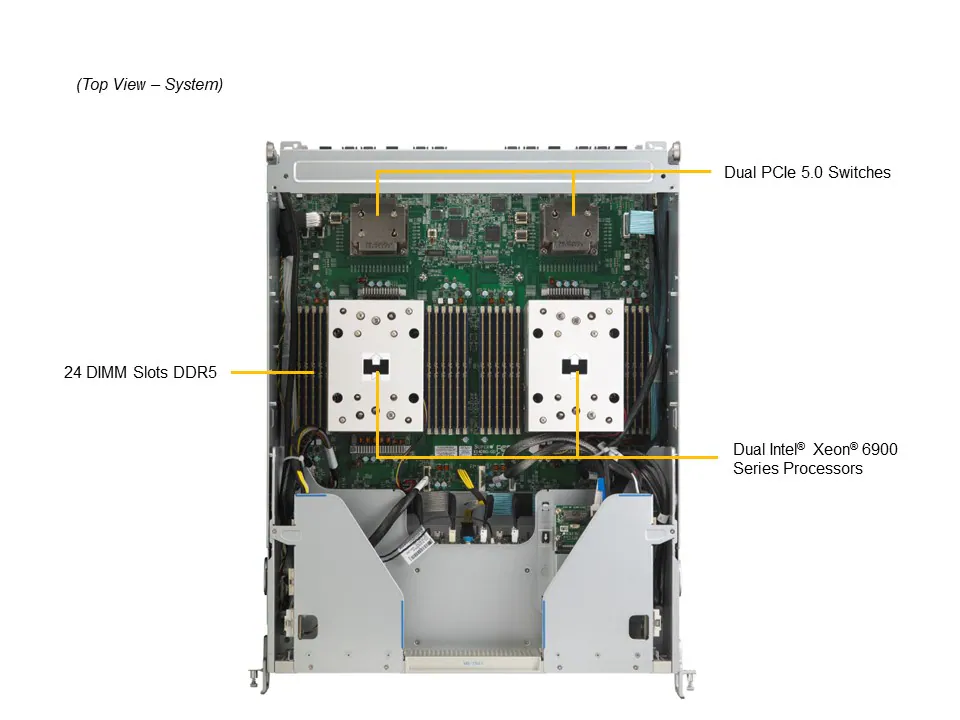 (Top View – System)

Dual PCIe 5.0 Switches

24 DIMM Slots DDR5

Dual Intel® Xeon® 6900 Series Processors