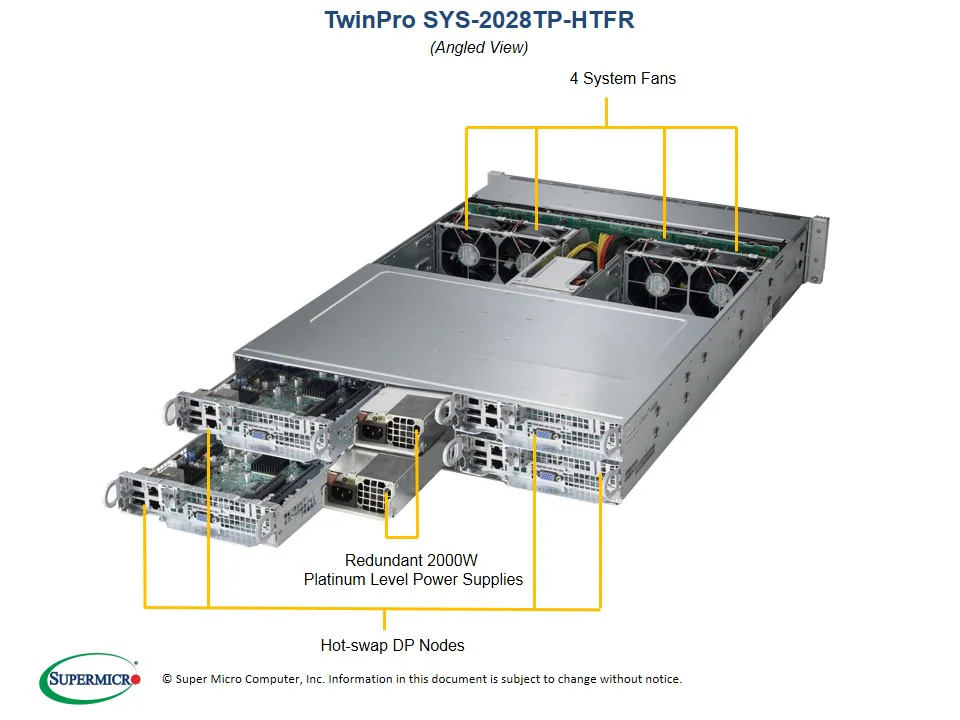 TwinPro SYS-2028TP-HTFR
(Angled View)

4 System Fans

Redundant 2000W
Platinum Level Power Supplies

Hot-swap DP Nodes

SUPERMICR

© Super Micro Computer, Inc. Information in this document is subject to change without notice.