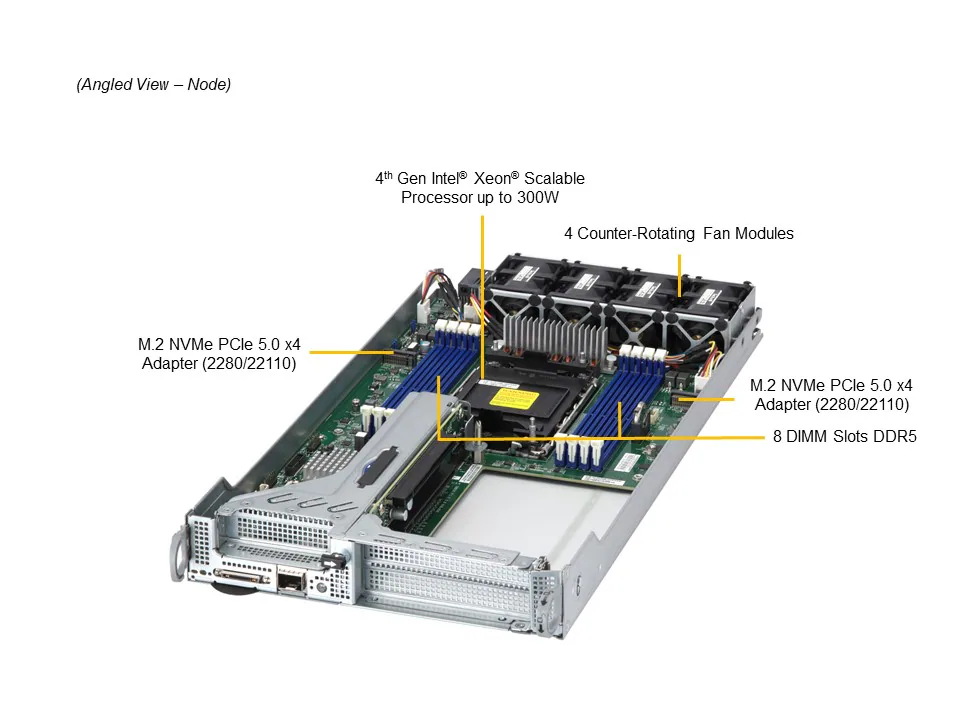 (Angled View – Node)

4$^{th}$ Gen Intel® Xeon® Scalable Processor up to 300W

4 Counter-Rotating Fan Modules

M.2 NVMe PCIe 5.0 x4 Adapter (2280/22110)

M.2 NVMe PCIe 5.0 x4 Adapter (2280/22110)

8 DIMM Slots DDR5